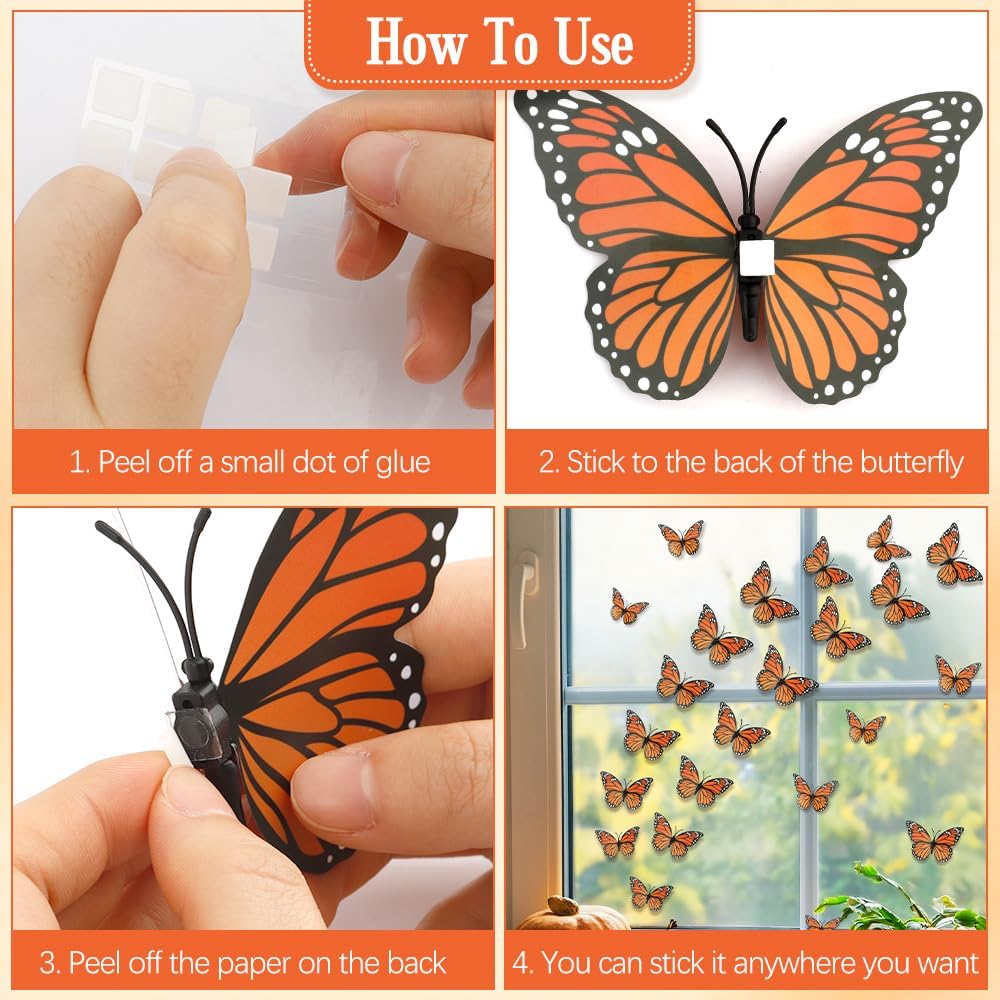 How To Use

1. Peel off a small dot of glue

2. Stick to the back of the butterfly

3. Peel off the paper on the back

4. You can stick it anywhere you want