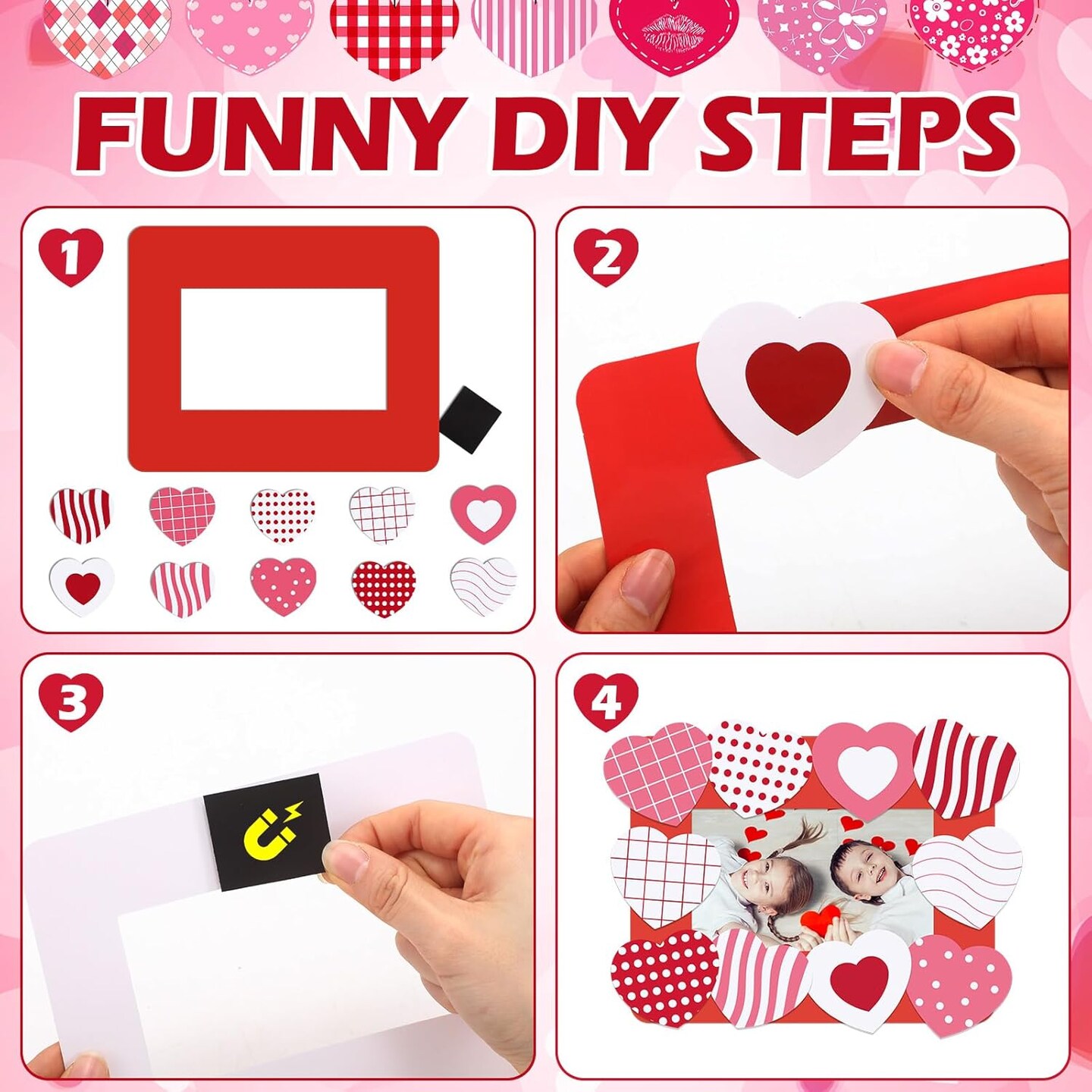 FUNNY DIY STEPS

1

2

3

4