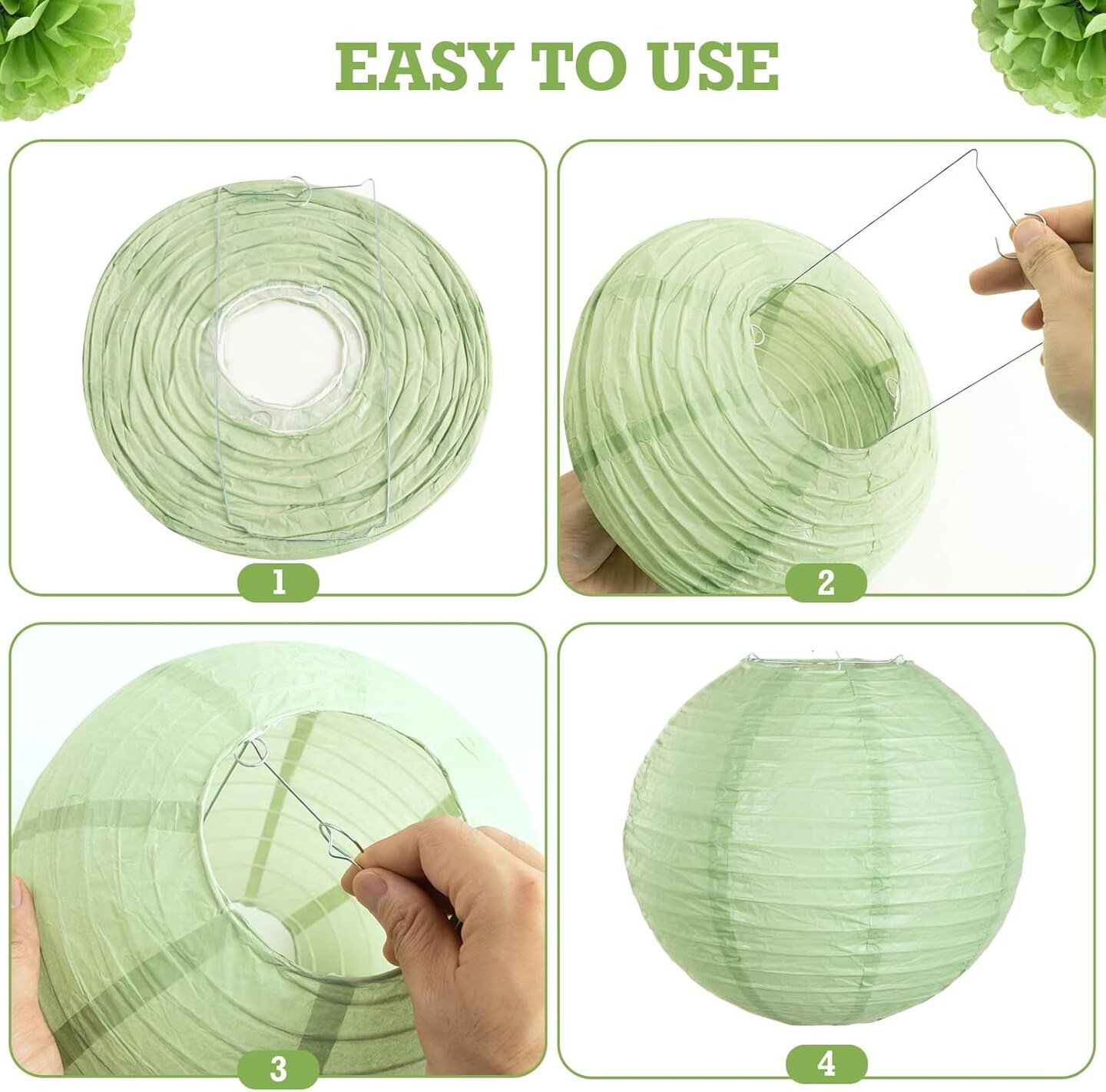 EASY TO USE

1

2

3

4