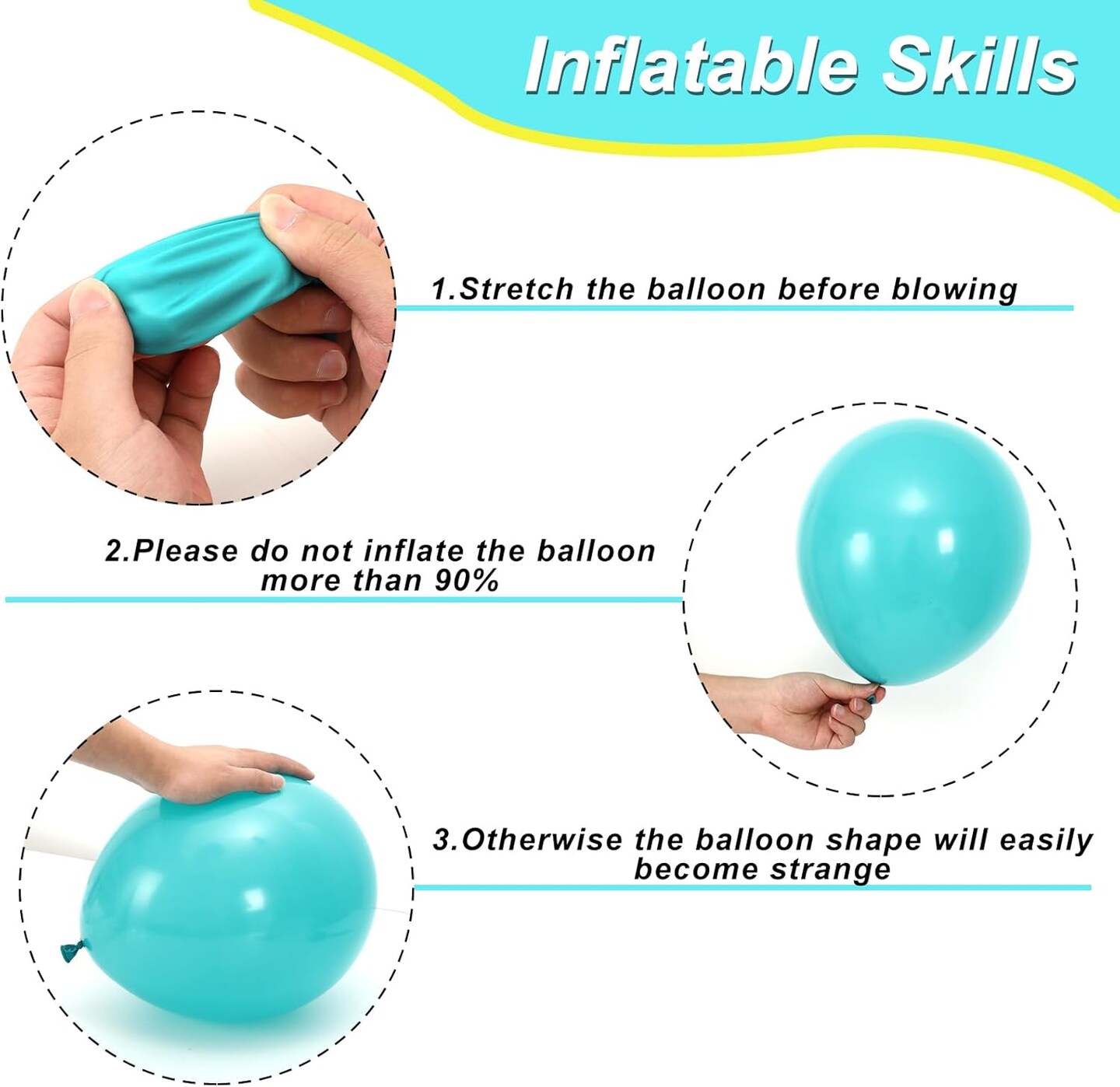 Inflatable Skills

1.Stretch the balloon before blowing

2.Please do not inflate the balloon more than 90%

3.Otherwise the balloon shape will easily become strange