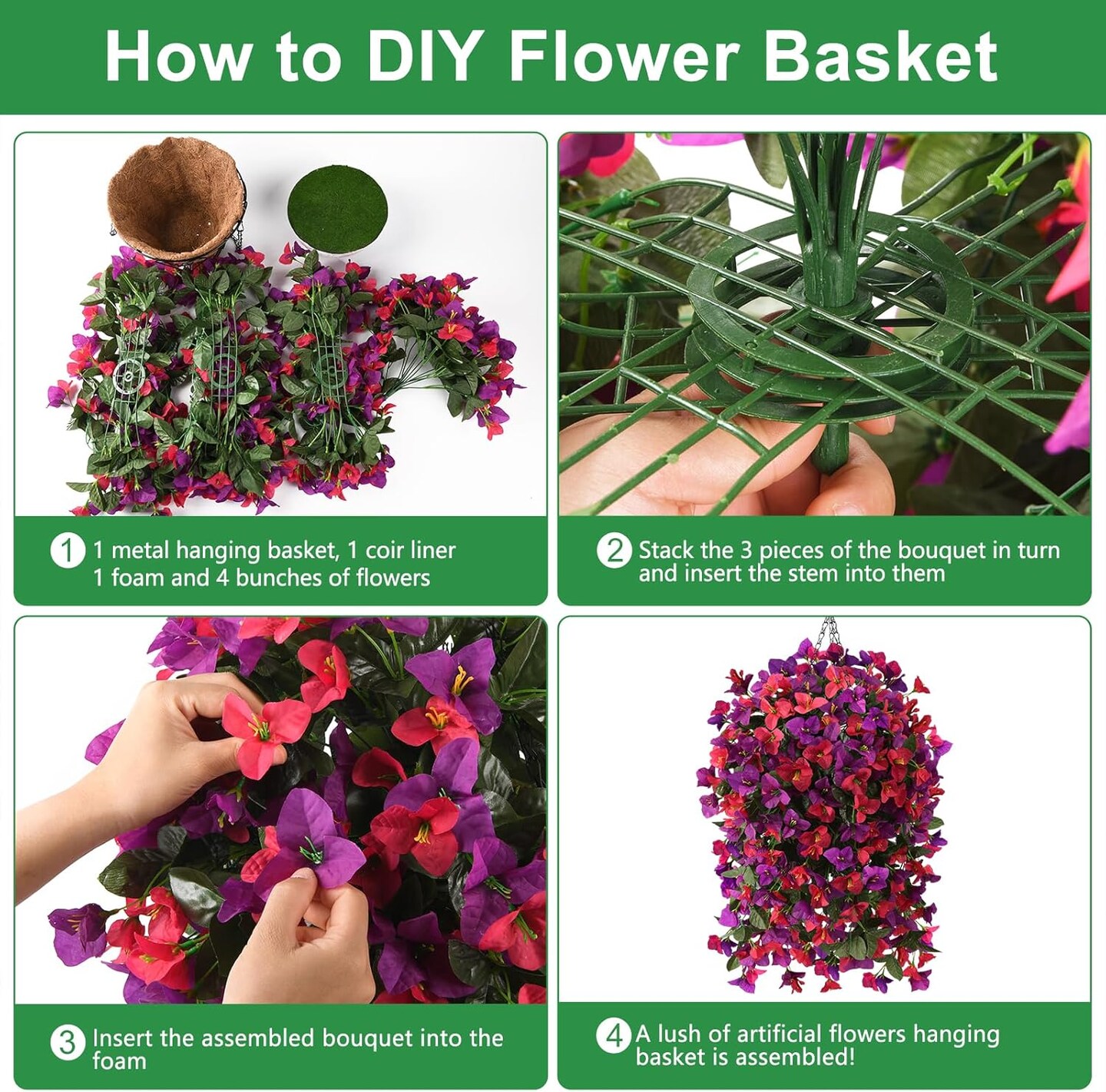 How to DIY Flower Basket

1 1 metal hanging basket, 1 coir liner 1 foam and 4 bunches of flowers

2 Stack the 3 pieces of the bouquet in turn and insert the stem into them

3 Insert the assembled bouquet into the foam

4 A lush of artificial flowers hanging basket is assembled!