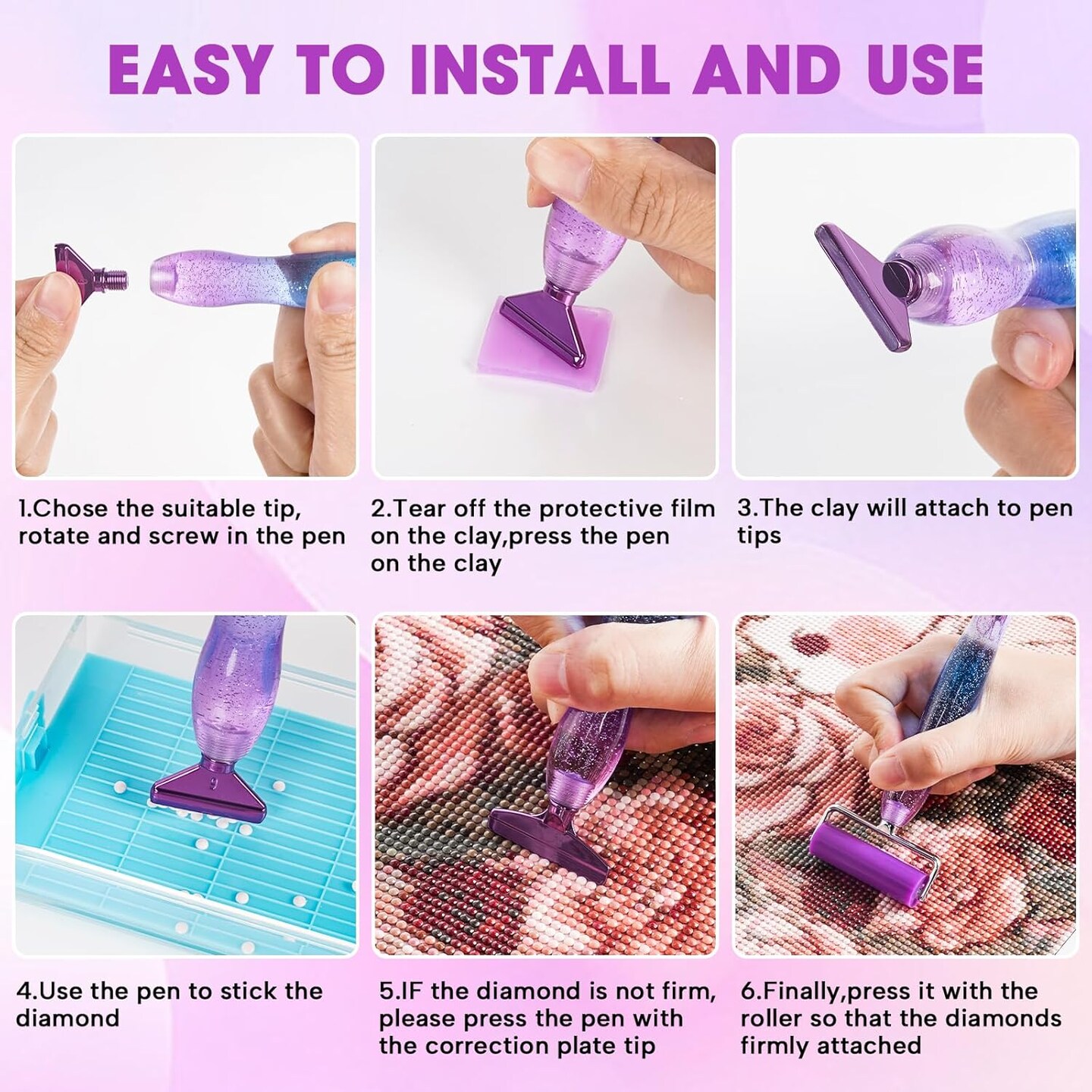 EASY TO INSTALL AND USE

1.Chose the suitable tip, rotate and screw in the pen

2.Tear off the protective film on the clay,press the pen on the clay

3.The clay will attach to pen tips

9

4.Use the pen to stick the diamond

5.IF the diamond is not firm, please press the pen with the correction plate tip

6.Finally,press it with the roller so that the diamonds firmly attached