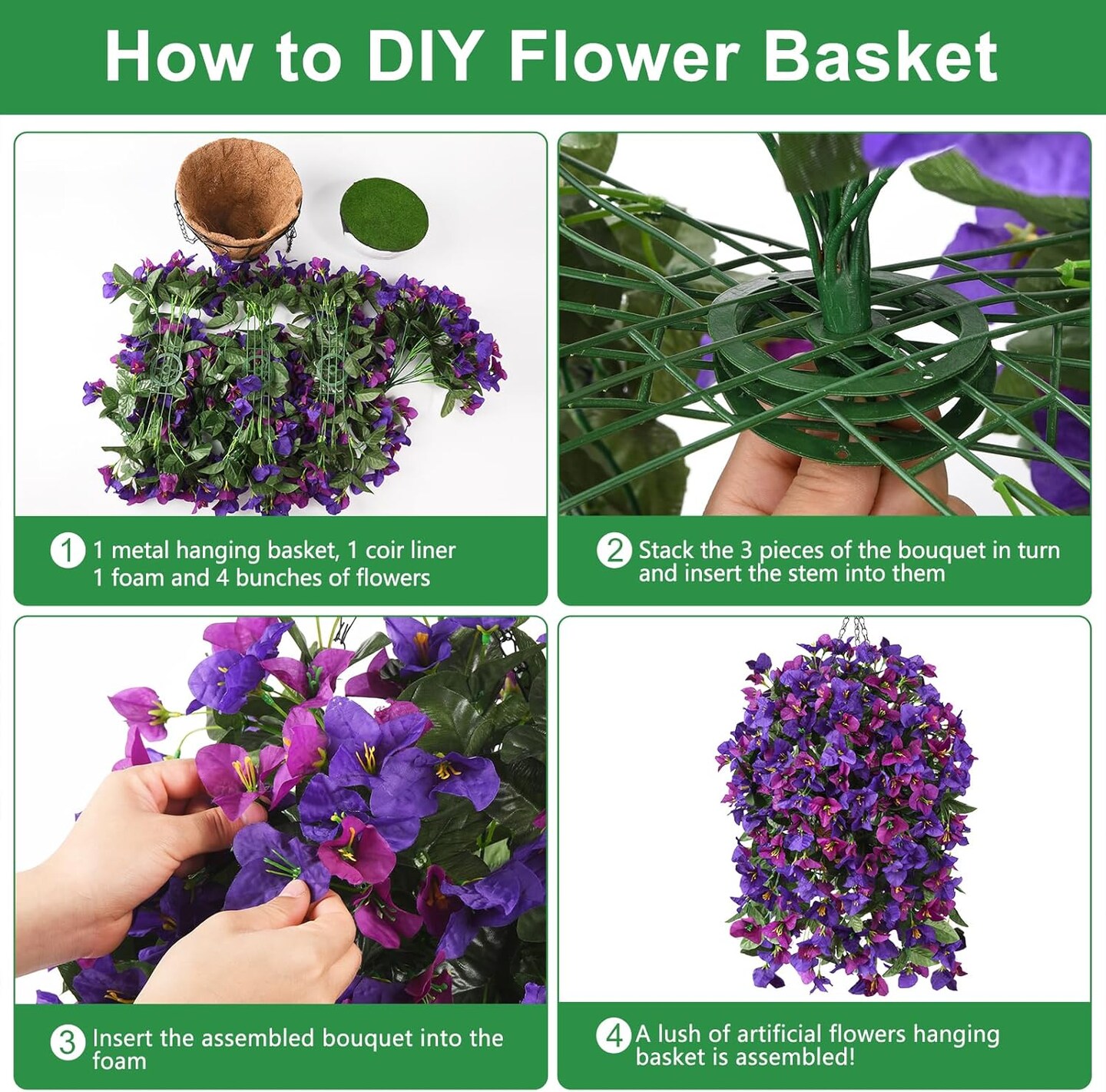 How to DIY Flower Basket

1 1 metal hanging basket, 1 coir liner 1 foam and 4 bunches of flowers

2 Stack the 3 pieces of the bouquet in turn and insert the stem into them

3 Insert the assembled bouquet into the foam

4 A lush of artificial flowers hanging basket is assembled!