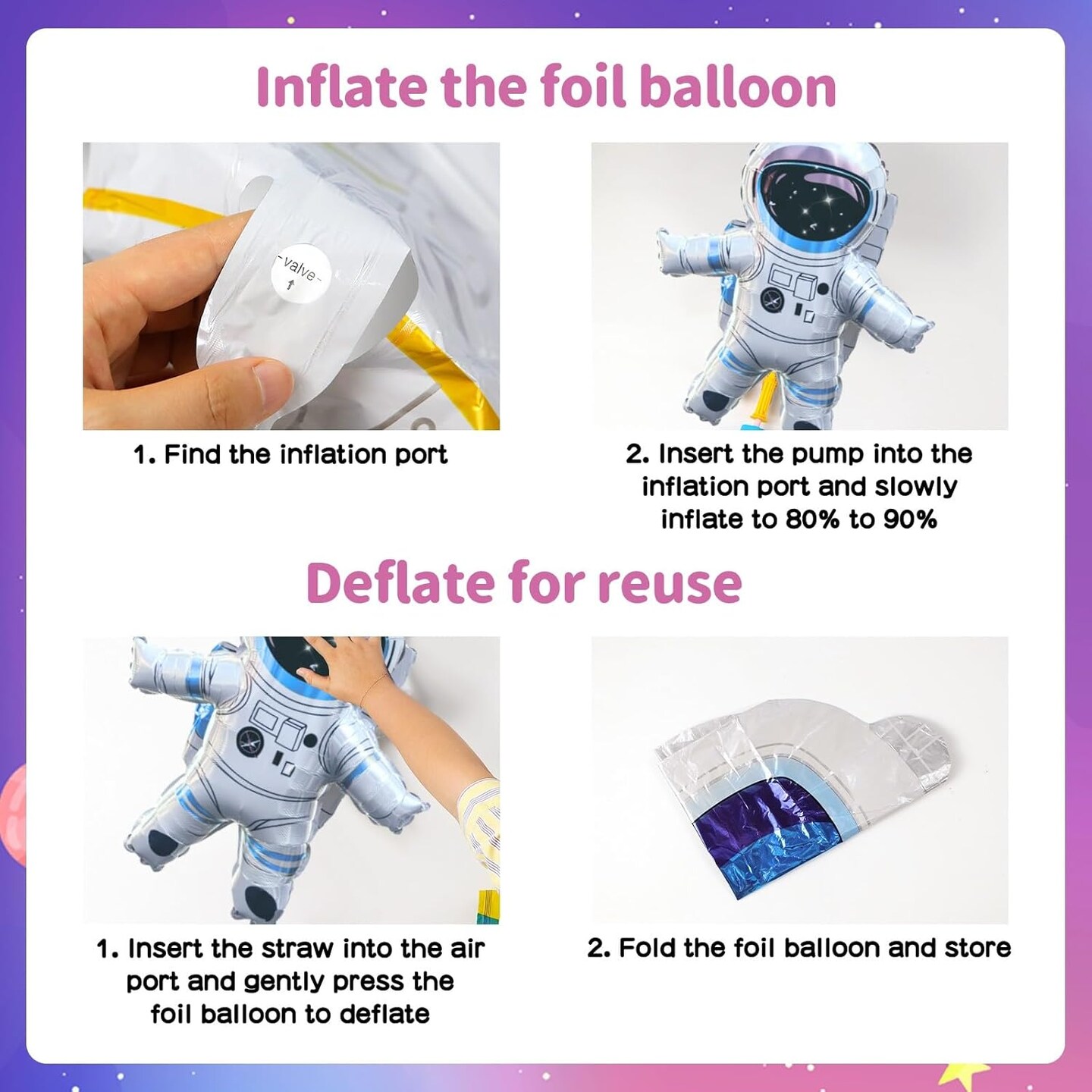 Inflate the foil balloon

-valve-

1. Find the inflation port

2. Insert the pump into the inflation port and slowly inflate to 80% to 90%

Deflate for reuse

1. Insert the straw into the air port and gently press the foil balloon to deflate

2. Fold the foil balloon and store