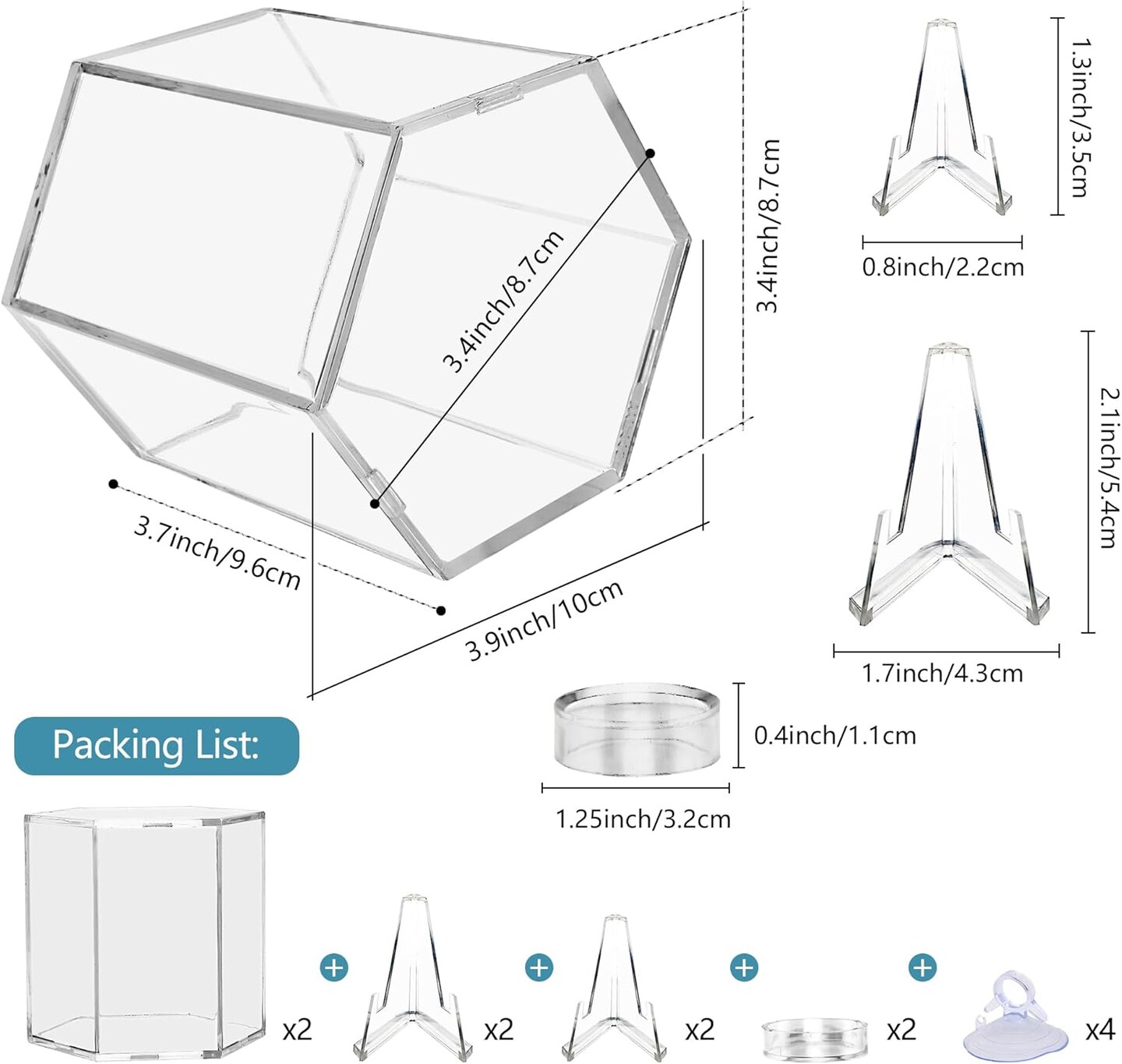 3.4inch/8.7cm

3.4inch/8.7cm

3.7inch/9.6cm

3.9inch/10cm

1.3inch/3.5cm

0.8inch/2.2cm

2.1inch/5.4cm

1.7inch/4.3cm

0.4inch/1.1cm

1.25inch/3.2cm

Packing List:

x2 + x2 + x2 + x2 + x4