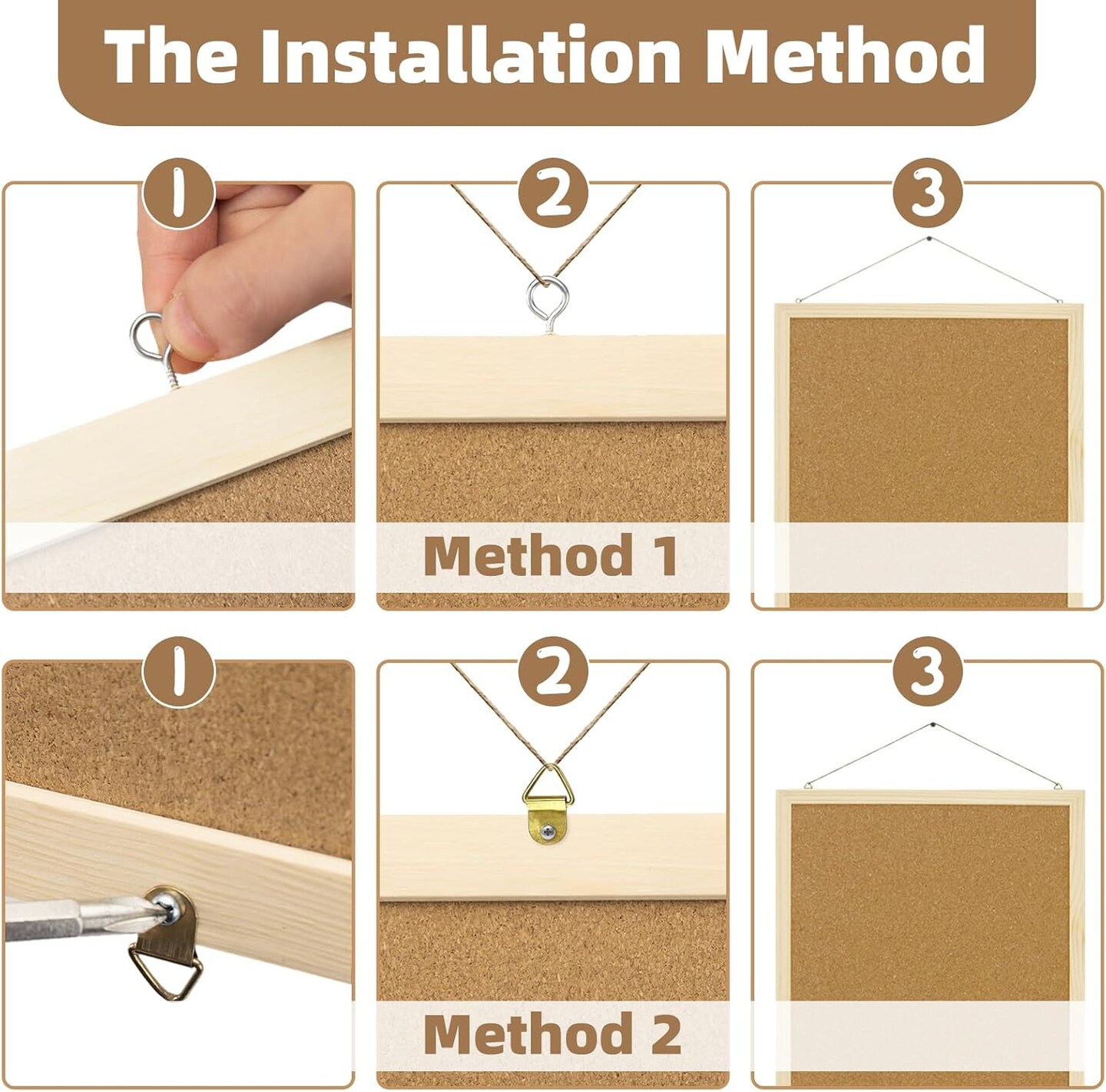 The Installation Method

1

2

3

Method 1

1

2

3

Method 2