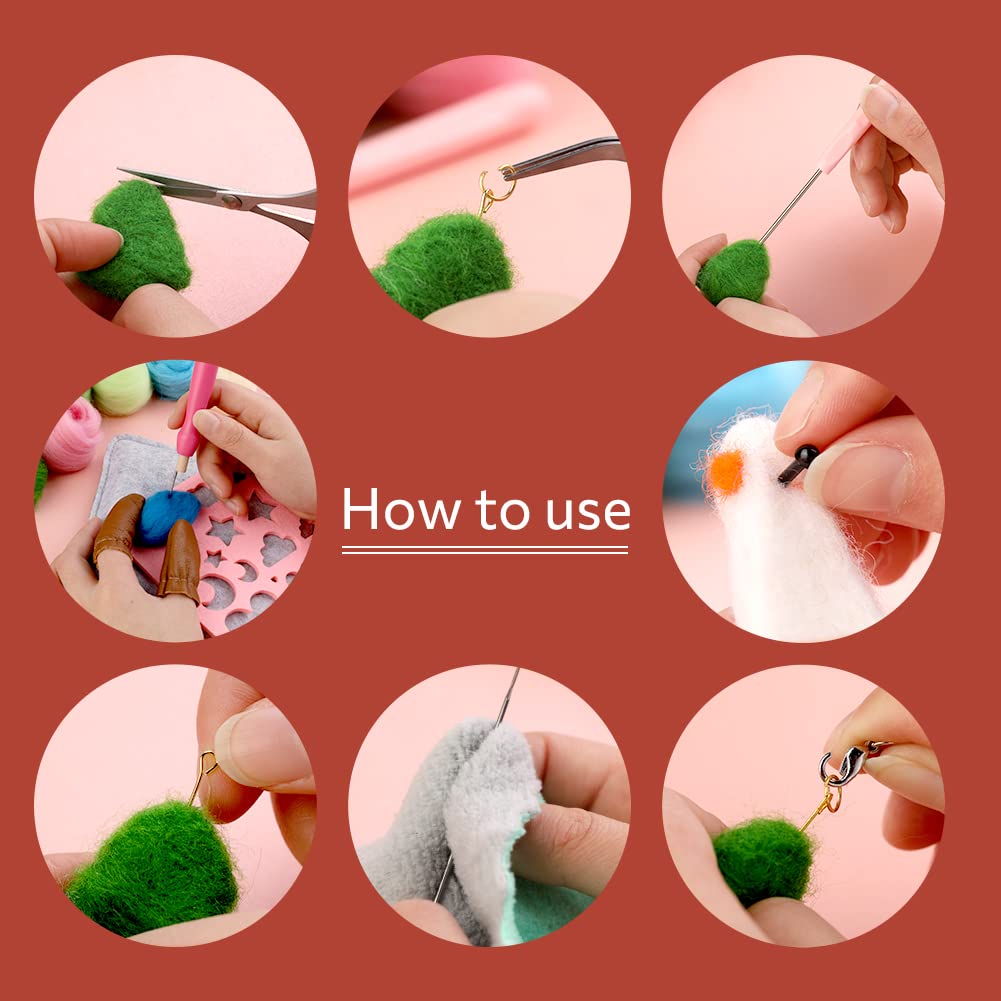 How to use