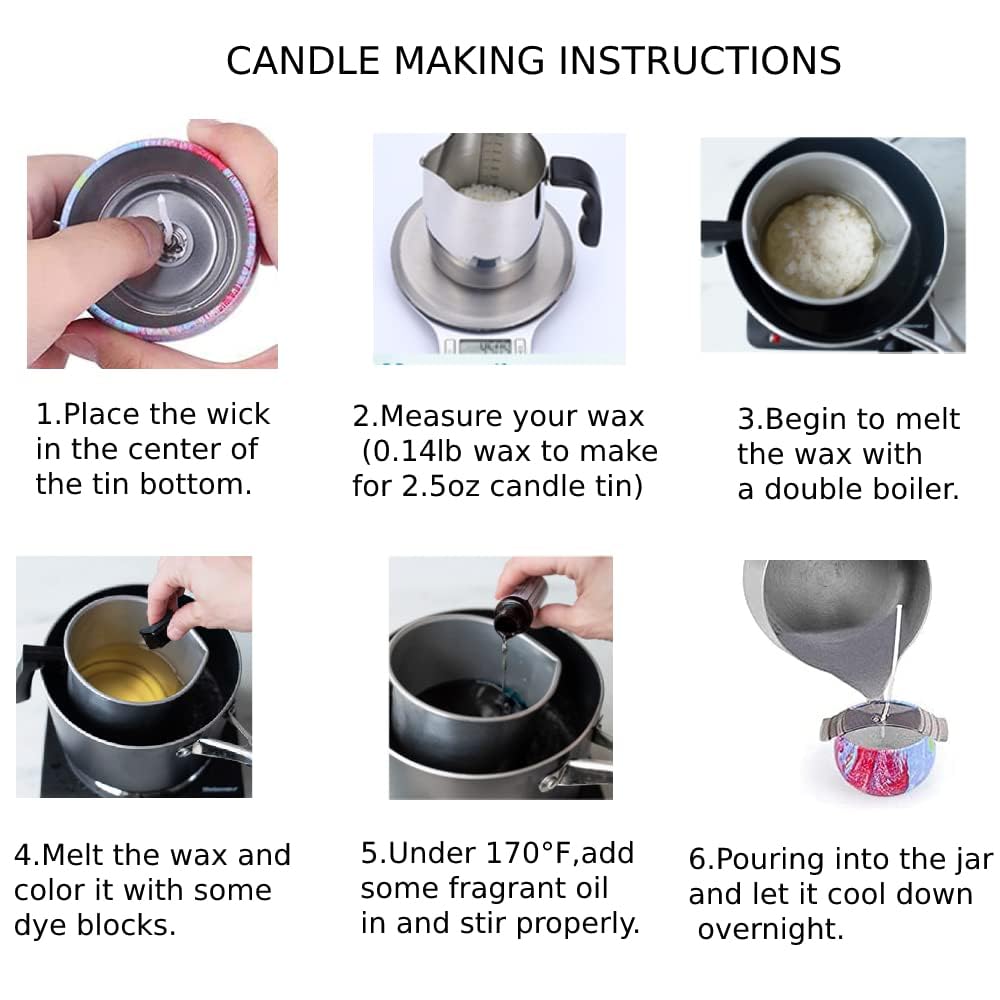 CANDLE MAKING INSTRUCTIONS

1.Place the wick in the center of the tin bottom.

2.Measure your wax (0.14lb wax to make for 2.5oz candle tin)

3.Begin to melt the wax with a double boiler.

4.Melt the wax and color it with some dye blocks.

5.Under 170°F,add some fragrant oil in and stir properly.

6.Pouring into the jar and let it cool down overnight.