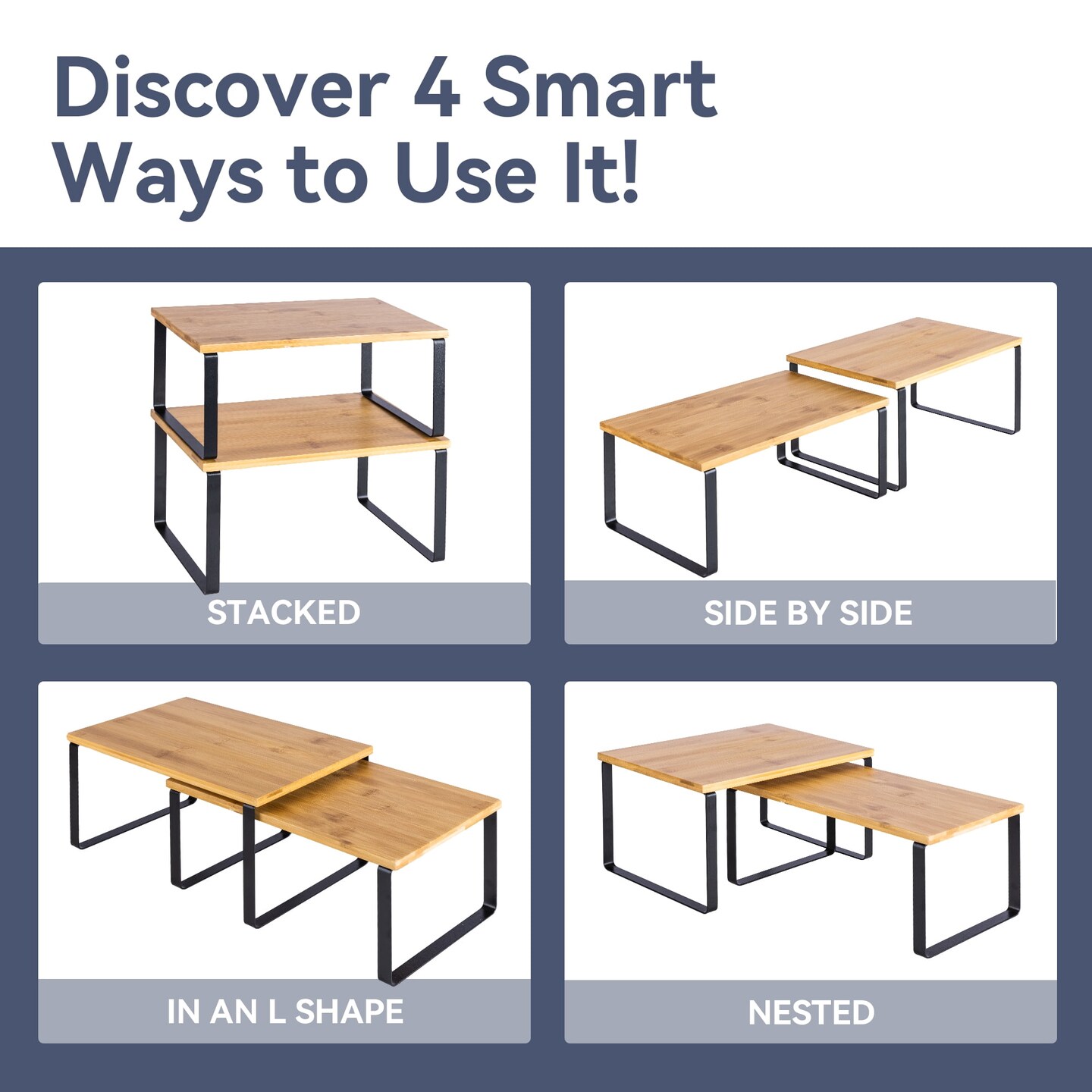 Discover 4 Smart Ways to Use It!

STACKED

SIDE BY SIDE

IN AN L SHAPE

NESTED