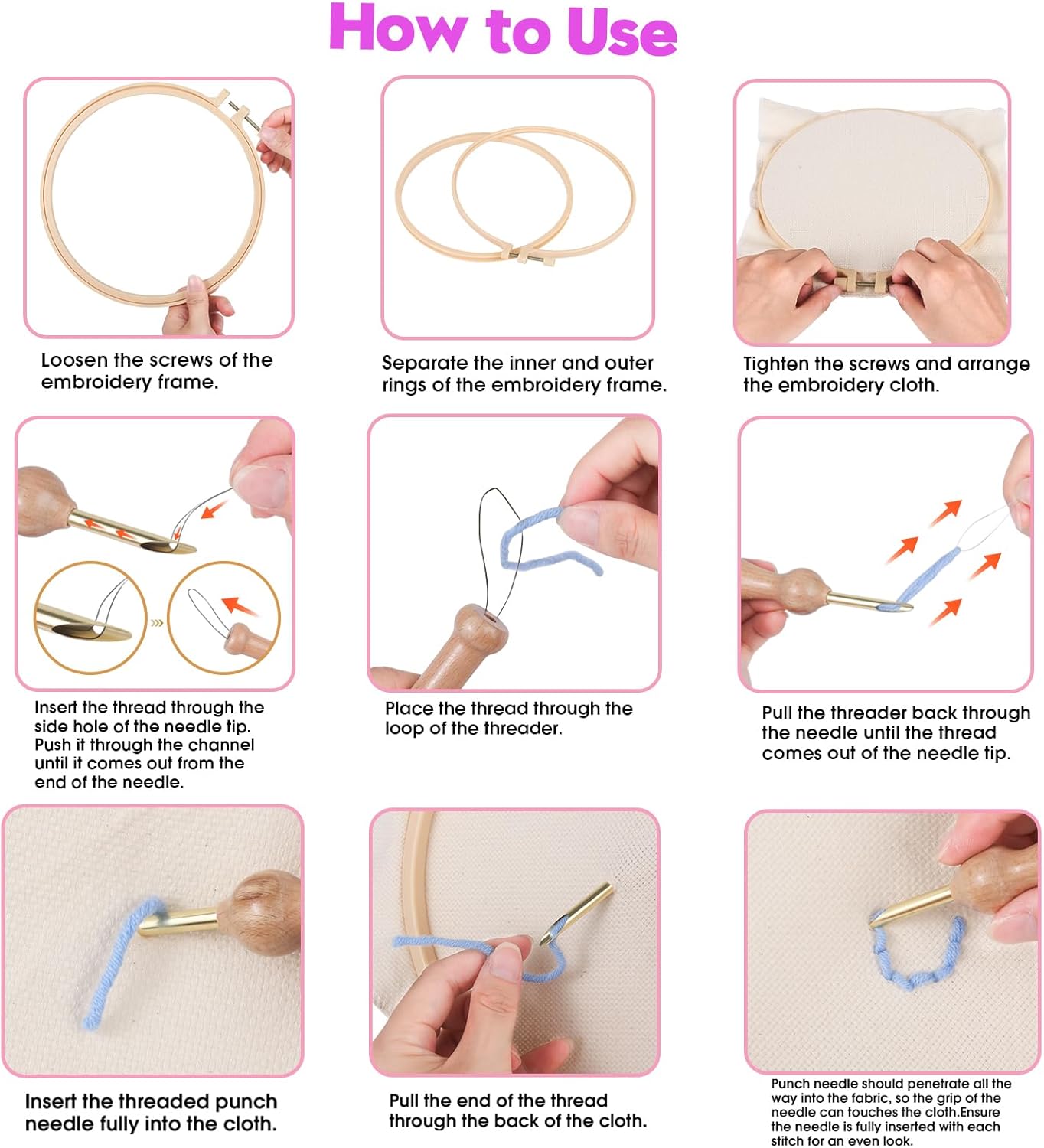 How to Use

Loosen the screws of the embroidery frame.

Separate the inner and outer rings of the embroidery frame.

Tighten the screws and arrange the embroidery cloth.

Insert the thread through the side hole of the needle tip. Push it through the channel until it comes out from the end of the needle.

Place the thread through the loop of the threader.

Pull the threader back through the needle until the thread comes out of the needle tip.

Insert the threaded punch needle fully into the cloth.

Pull the end of the thread through the back of the cloth.

Punch needle should penetrate all the way into the fabric, so the grip of the needle can touches the cloth.Ensure the needle is fully inserted with each stitch for an even look.