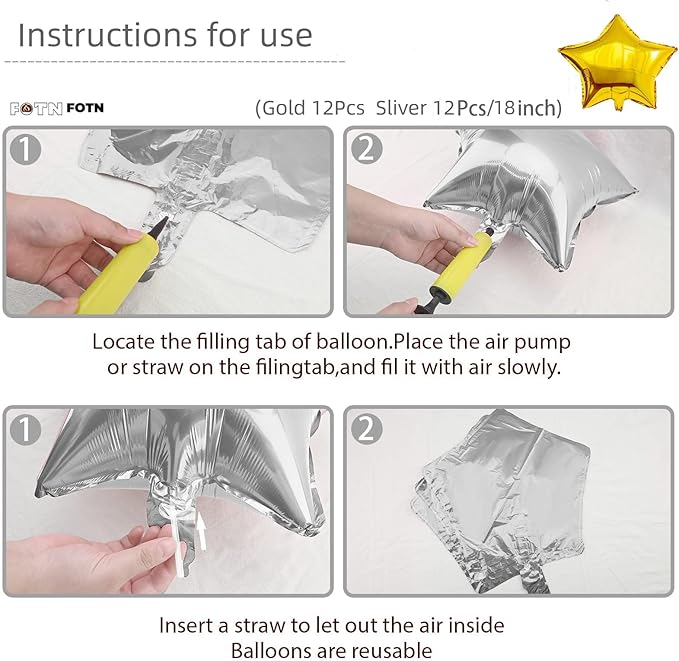 Instructions for use

FOTN FOTN

(Gold 12Pcs Sliver 12Pcs/18inch)

1

2

Locate the filling tab of balloon.Place the air pump or straw on the filingtab,and fil it with air slowly.

1

2

Insert a straw to let out the air inside
Balloons are reusable