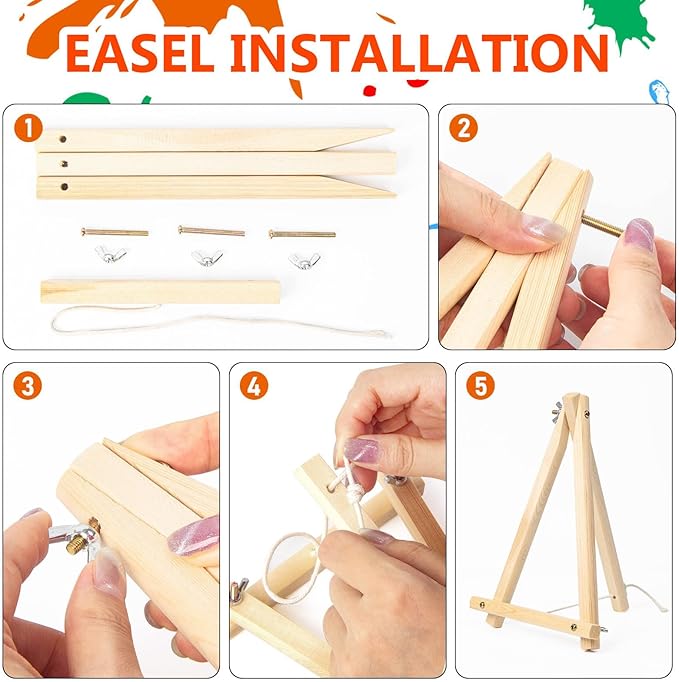 EASEL INSTALLATION

1

2

3

4

5