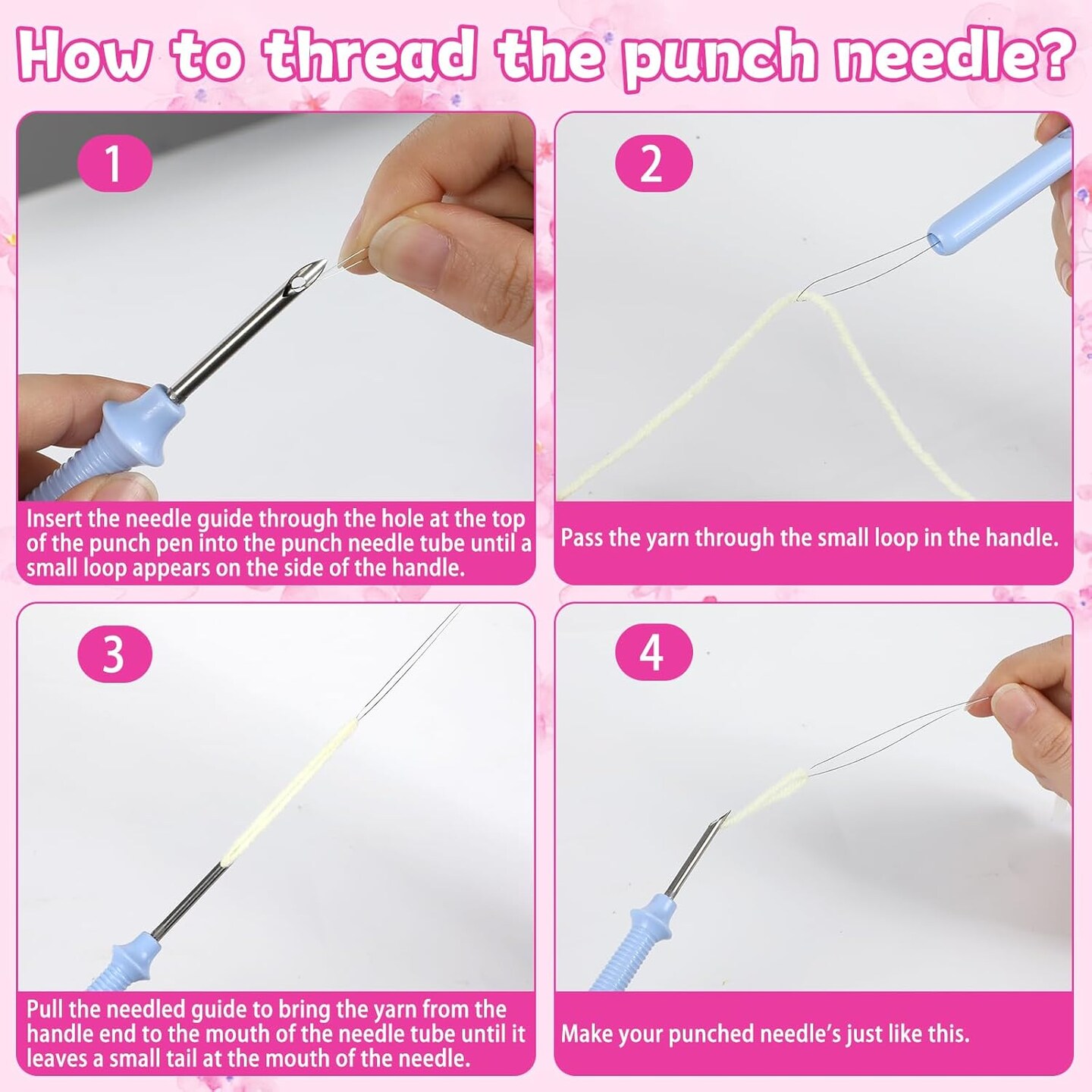 How to thread the punch needle?

1

Insert the needle guide through the hole at the top of the punch pen into the punch needle tube until a small loop appears on the side of the handle.

2

Pass the yarn through the small loop in the handle.

3

Pull the needled guide to bring the yarn from the handle end to the mouth of the needle tube until it leaves a small tail at the mouth of the needle.

4

Make your punched needle's just like this.