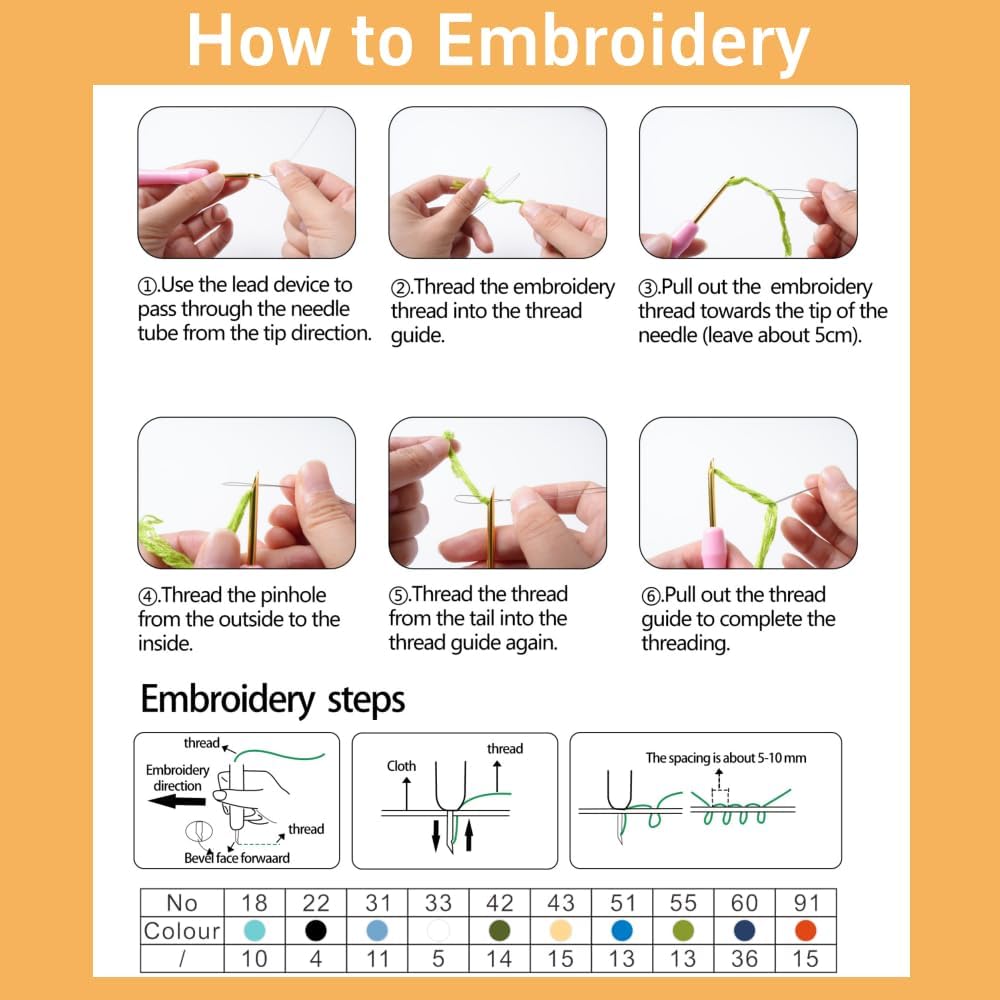 How to Embroidery

①.Use the lead device to pass through the needle tube from the tip direction.

②.Thread the embroidery thread into the thread guide.

③.Pull out the embroidery thread towards the tip of the needle (leave about 5cm).

④.Thread the pinhole from the outside to the inside.

⑤.Thread the thread from the tail into the thread guide again.

⑥.Pull out the thread guide to complete the threading.

Embroidery steps

thread
Embroidery direction
thread
Bevel face forwaard

Cloth
thread

The spacing is about 5-10 mm

| No | 18 | 22 | 31 | 33 | 42 | 43 | 51 | 55 | 60 | 91 |
|---|---|---|---|---|---|---|---|---|---|---|
| Colour | | | | | | | | | | |
| / | 10 | 4 | 11 | 5 | 14 | 15 | 13 | 13 | 36 | 15 |