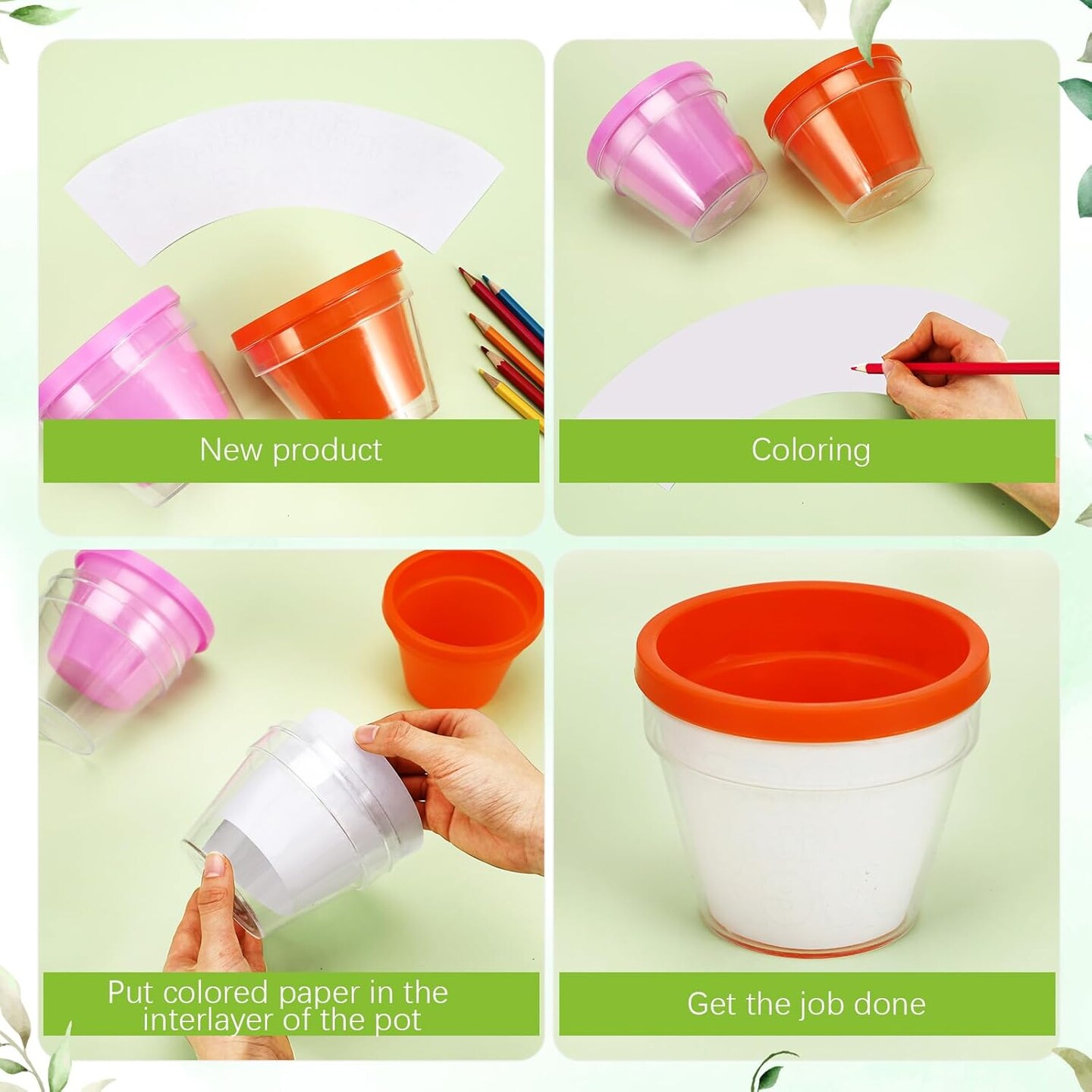 New product

Coloring

Put colored paper in the interlayer of the pot

Get the job done