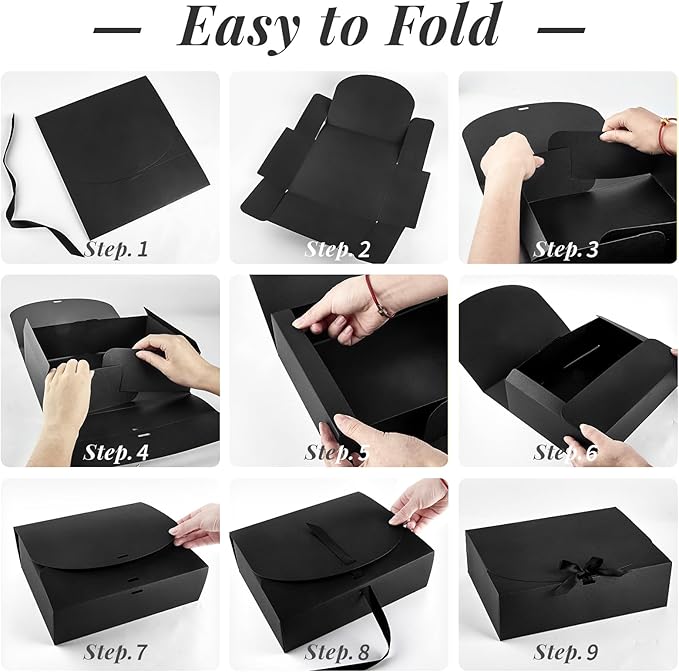 — Easy to Fold —

Step. 1

Step. 2

Step. 3

Step. 4

Step. 5

Step. 6

Step. 7

Step. 8

Step. 9