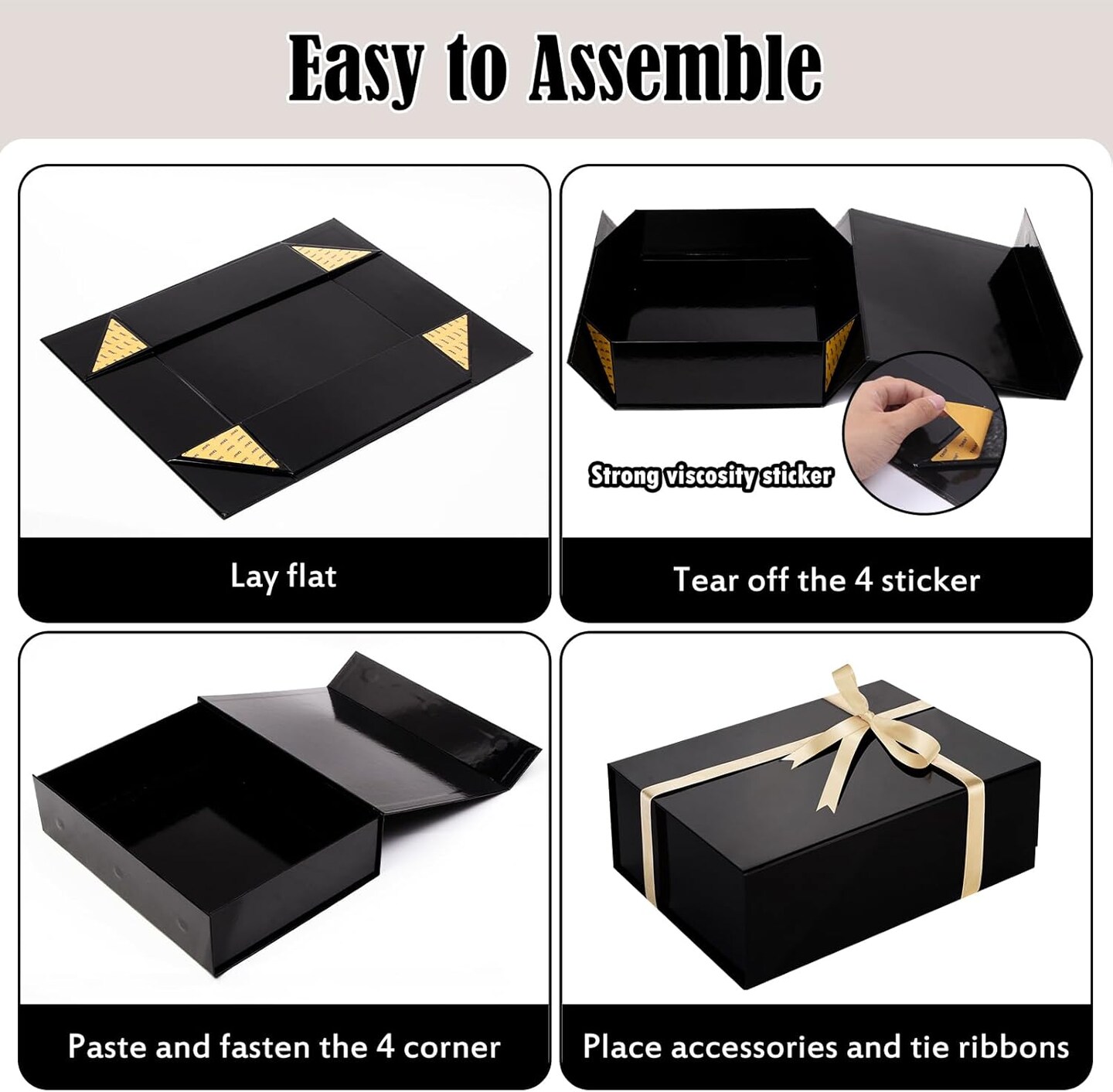 Easy to Assemble

Lay flat

Strong viscosity sticker

Tear off the 4 sticker

Paste and fasten the 4 corner

Place accessories and tie ribbons