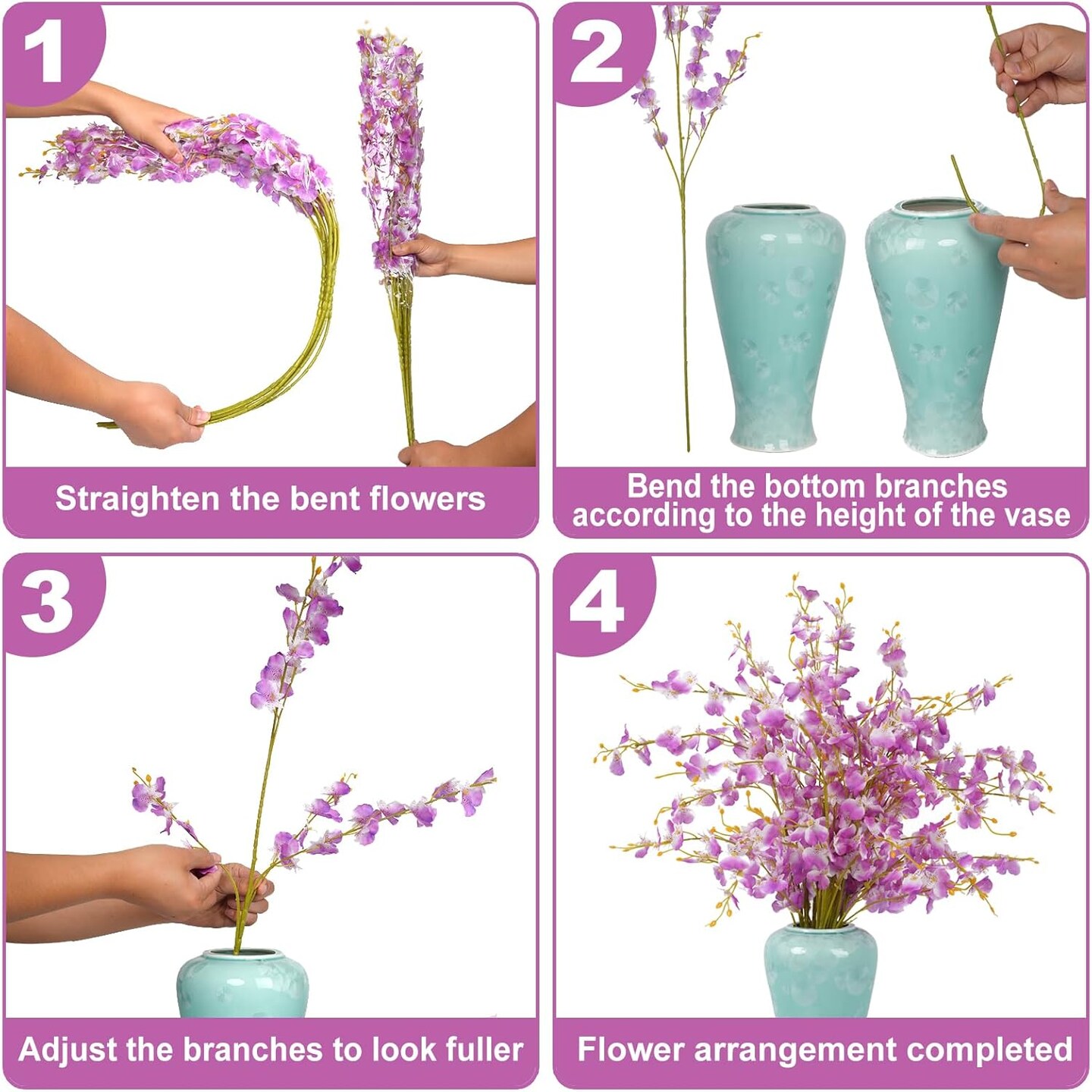 1

Straighten the bent flowers

2

Bend the bottom branches according to the height of the vase

3

Adjust the branches to look fuller

4

Flower arrangement completed