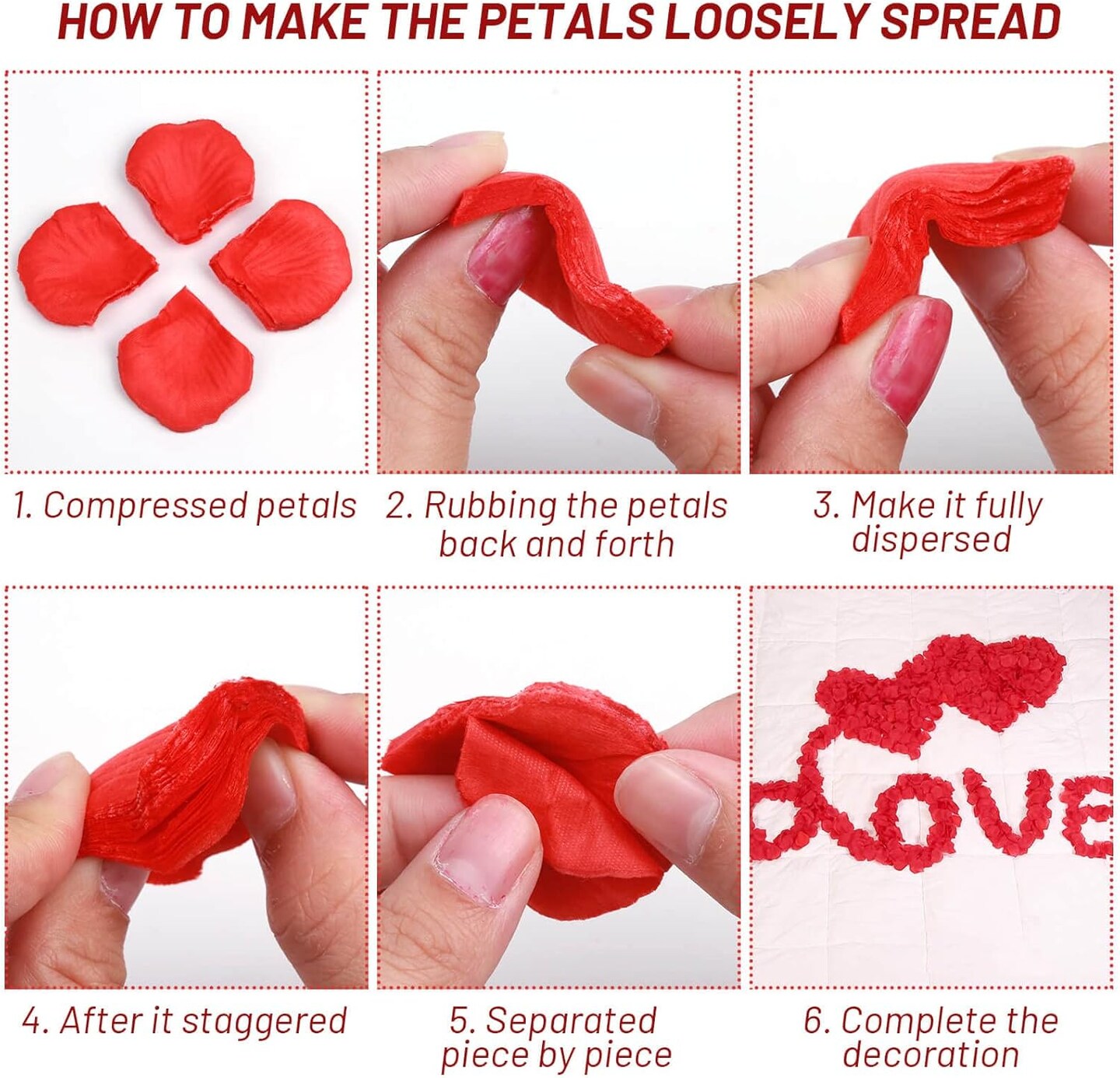 HOW TO MAKE THE PETALS LOOSELY SPREAD

1. Compressed petals

2. Rubbing the petals back and forth

3. Make it fully dispersed

4. After it staggered

5. Separated piece by piece

Love

6. Complete the decoration