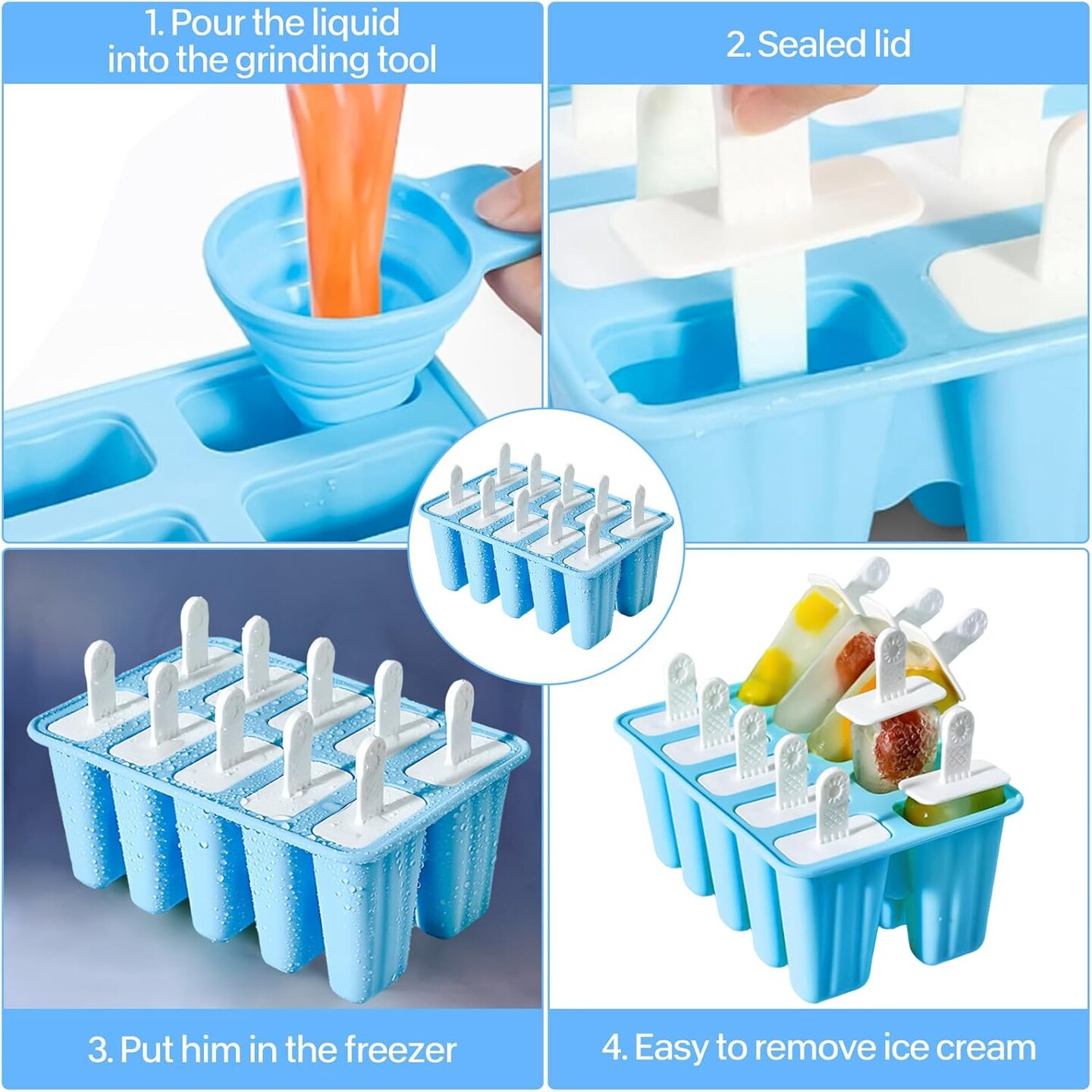 1. Pour the liquid into the grinding tool

2. Sealed lid

3. Put him in the freezer

4. Easy to remove ice cream