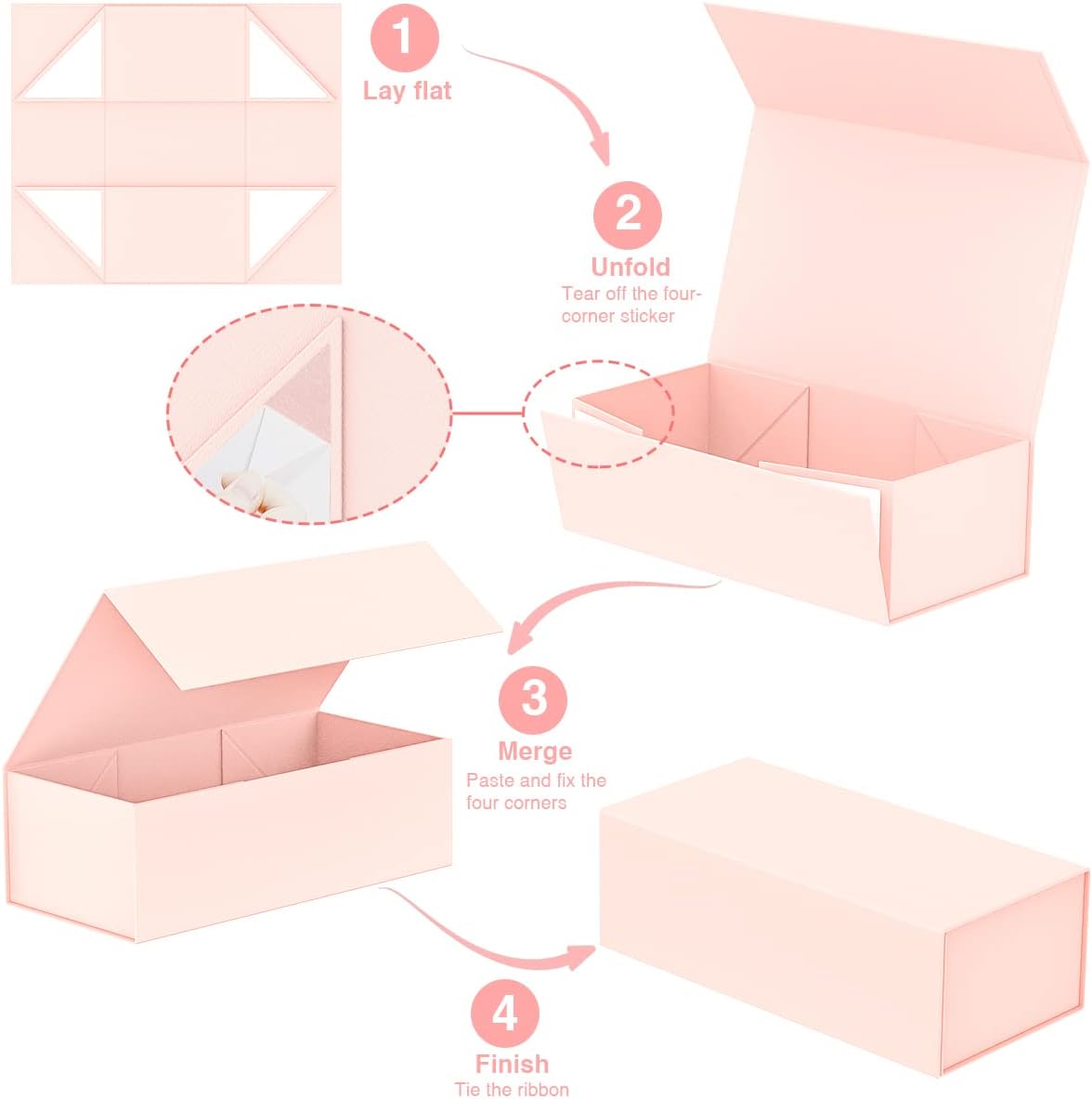 1
Lay flat

2
Unfold
Tear off the four-corner sticker

3
Merge
Paste and fix the four corners

4
Finish
Tie the ribbon