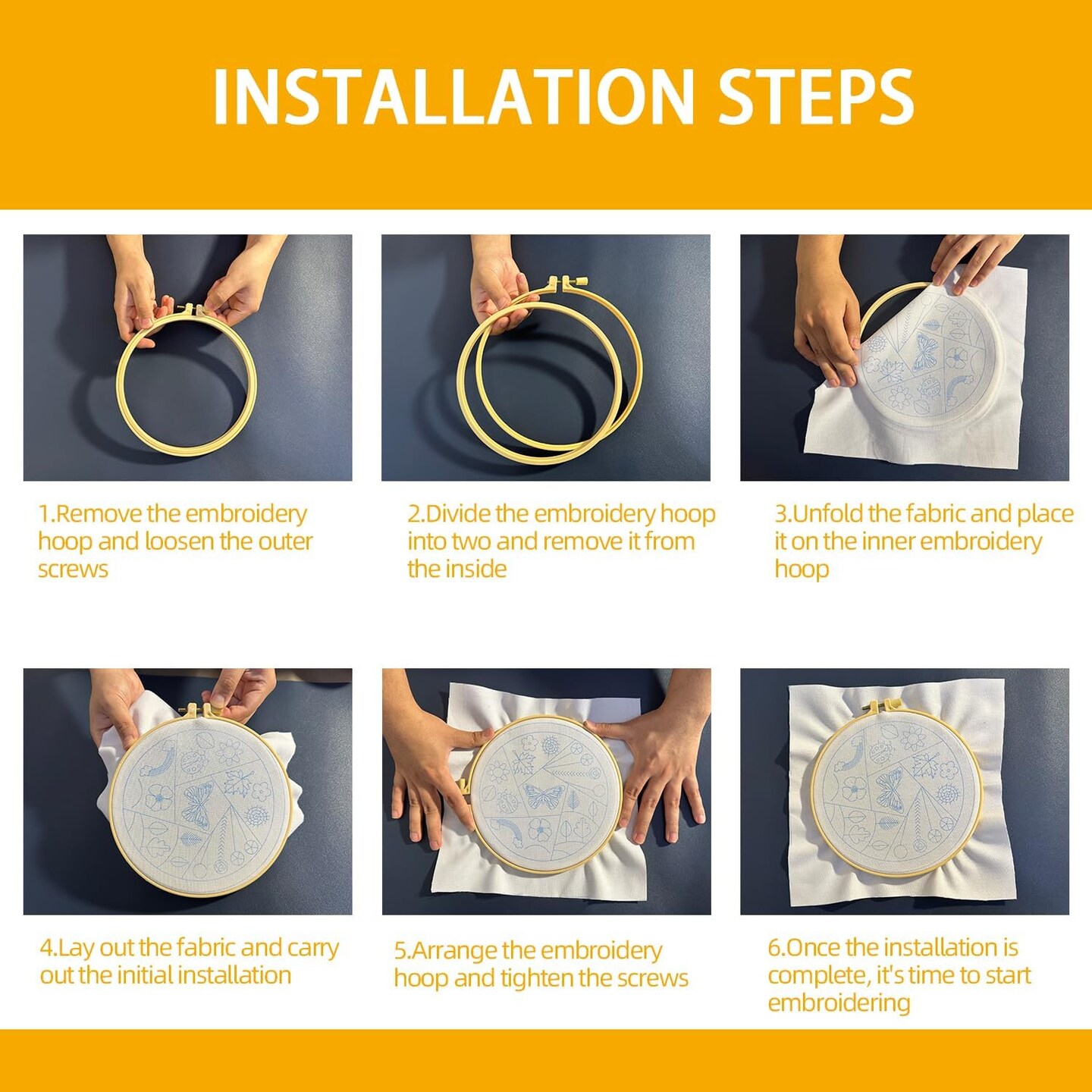 INSTALLATION STEPS

1.Remove the embroidery hoop and loosen the outer screws

2.Divide the embroidery hoop into two and remove it from the inside

3.Unfold the fabric and place it on the inner embroidery hoop

4.Lay out the fabric and carry out the initial installation

5.Arrange the embroidery hoop and tighten the screws

6.Once the installation is complete, it's time to start embroidering