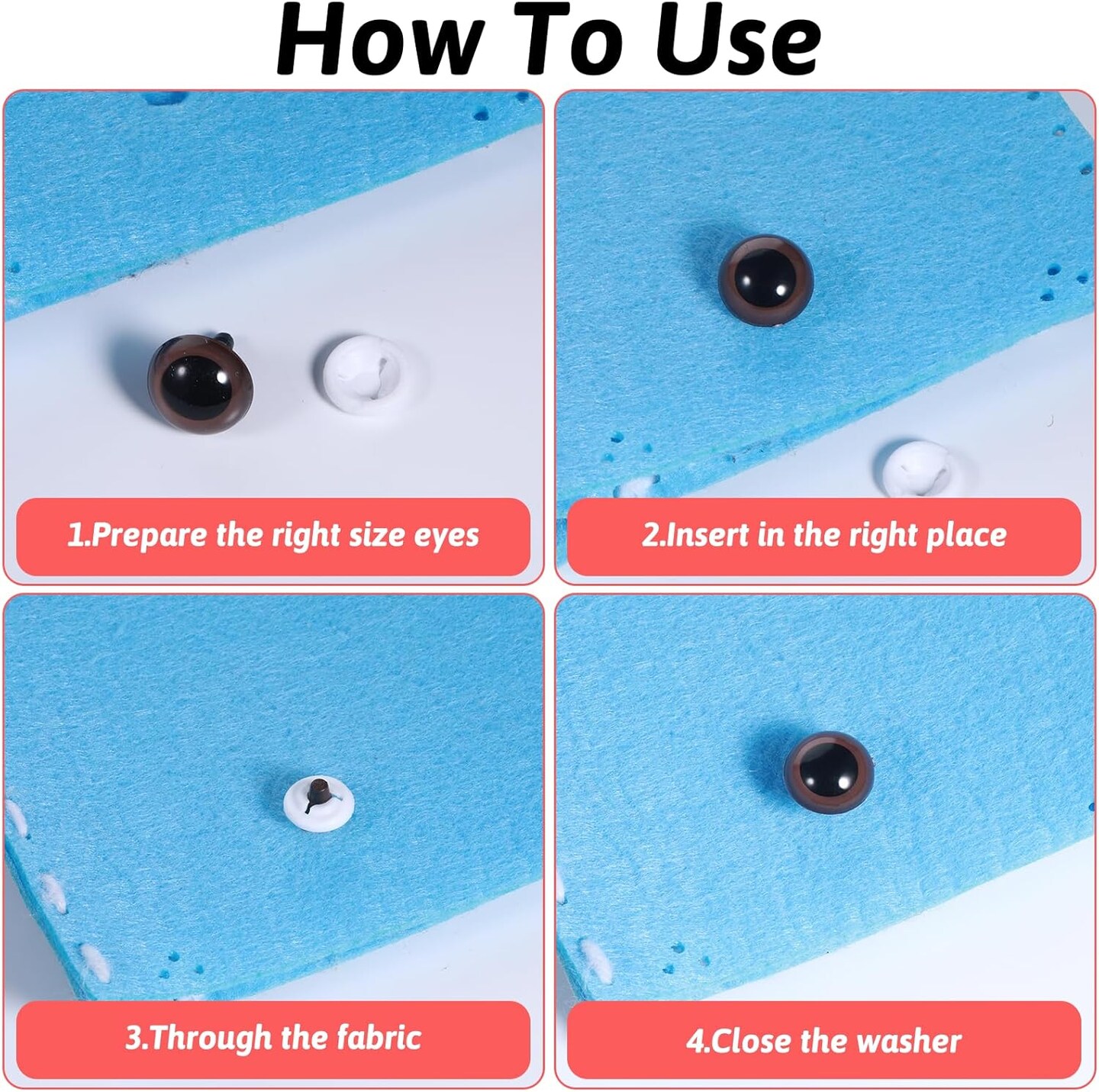 How To Use

1.Prepare the right size eyes

2.Insert in the right place

3.Through the fabric

4.Close the washer