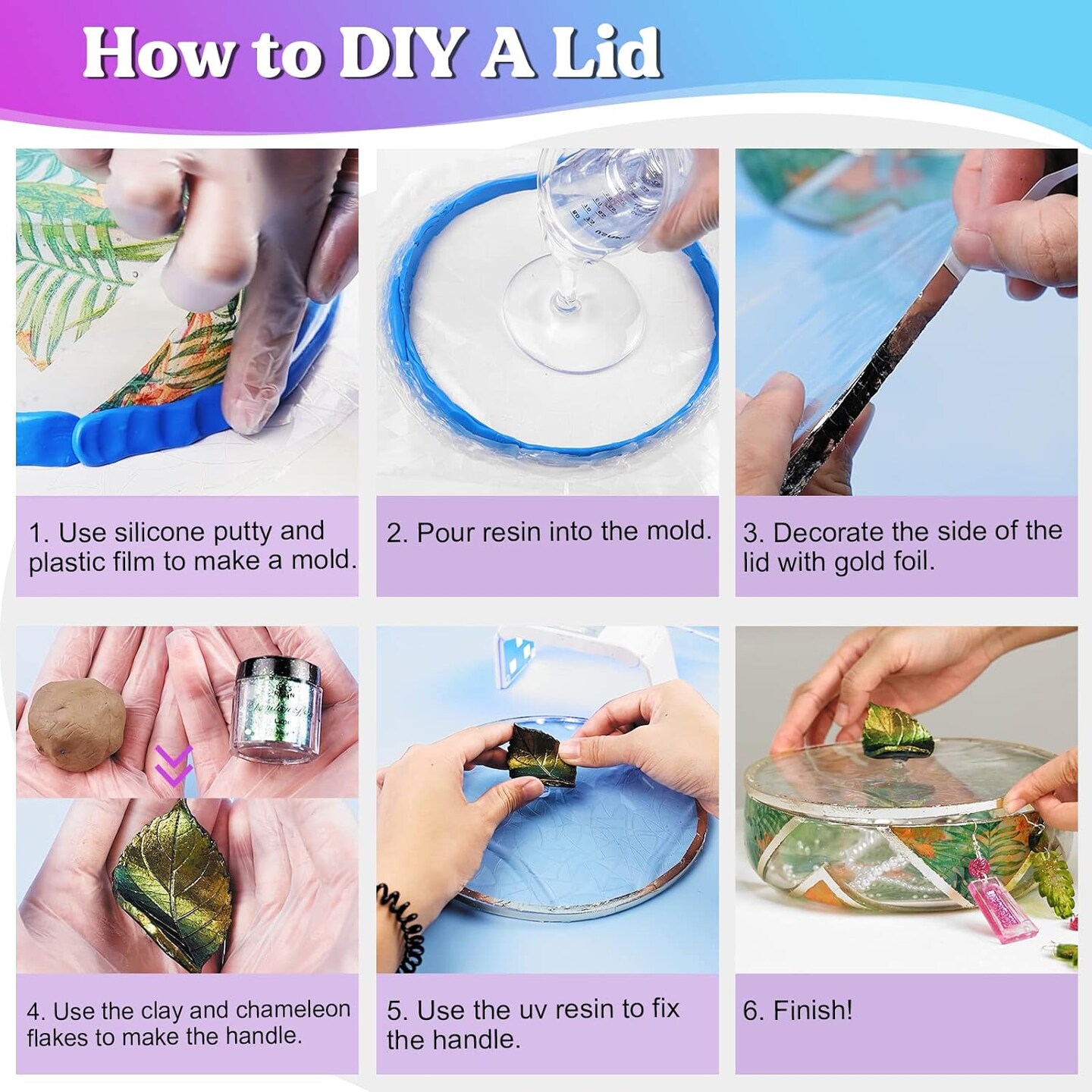 How to DIY A Lid

1. Use silicone putty and plastic film to make a mold.

2. Pour resin into the mold.

3. Decorate the side of the lid with gold foil.

4. Use the clay and chameleon flakes to make the handle.

5. Use the uv resin to fix the handle.

6. Finish!