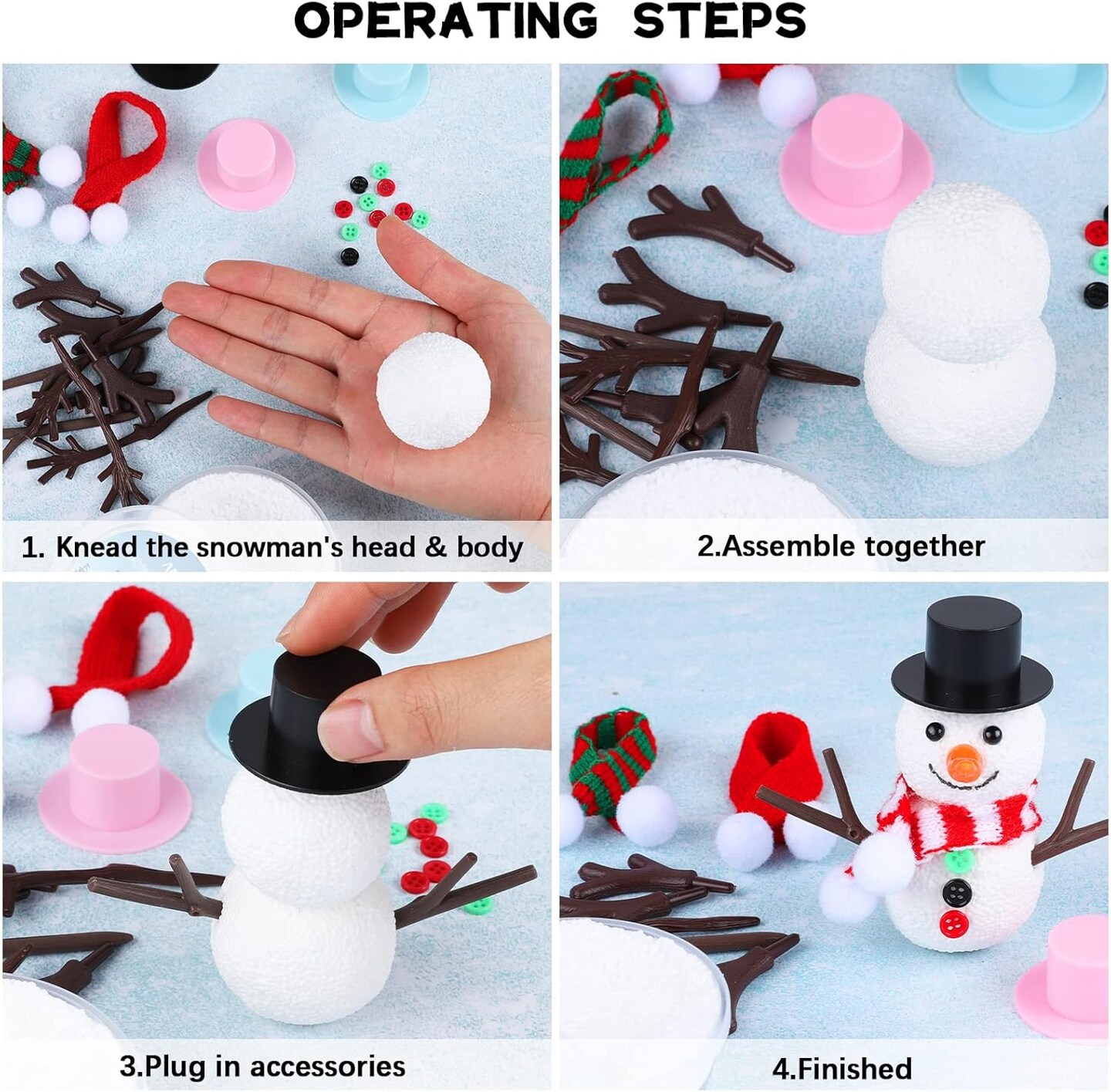 OPERATING STEPS

1. Knead the snowman's head & body

2.Assemble together

3.Plug in accessories

4.Finished