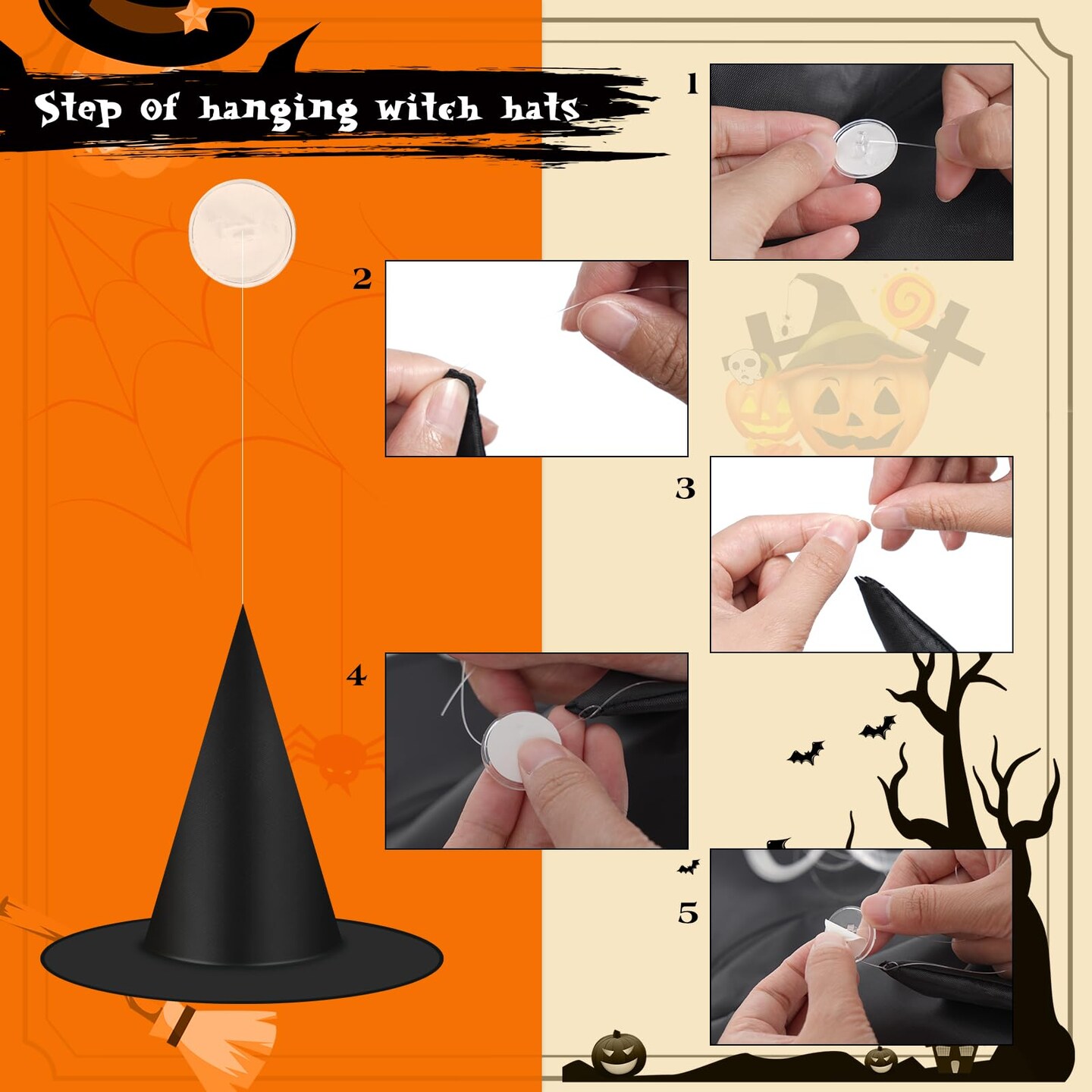 Step of hanging witch hats

1

2

3

4

5