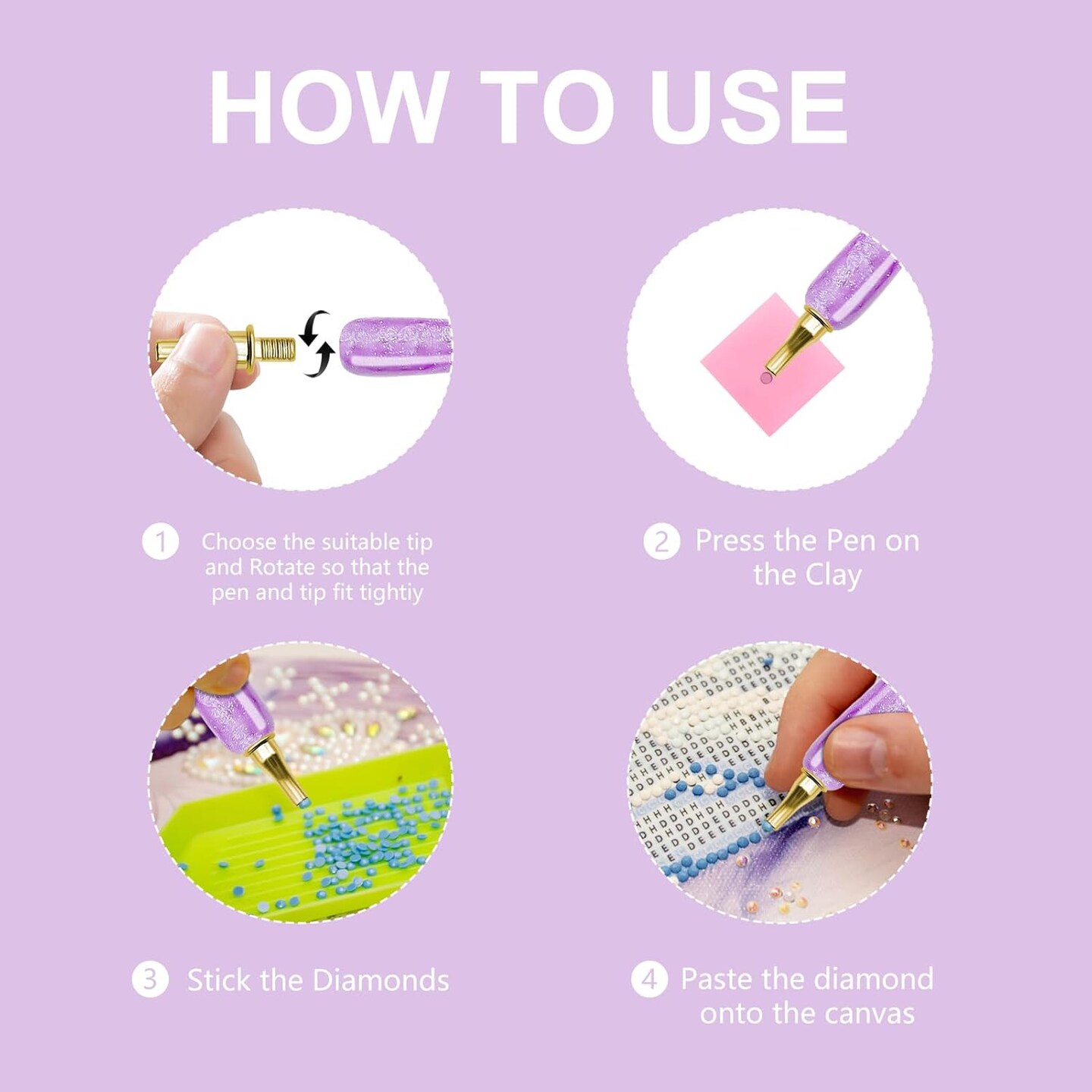 HOW TO USE

1 Choose the suitable tip and Rotate so that the pen and tip fit tightiy

2 Press the Pen on the Clay

3 Stick the Diamonds

4 Paste the diamond onto the canvas