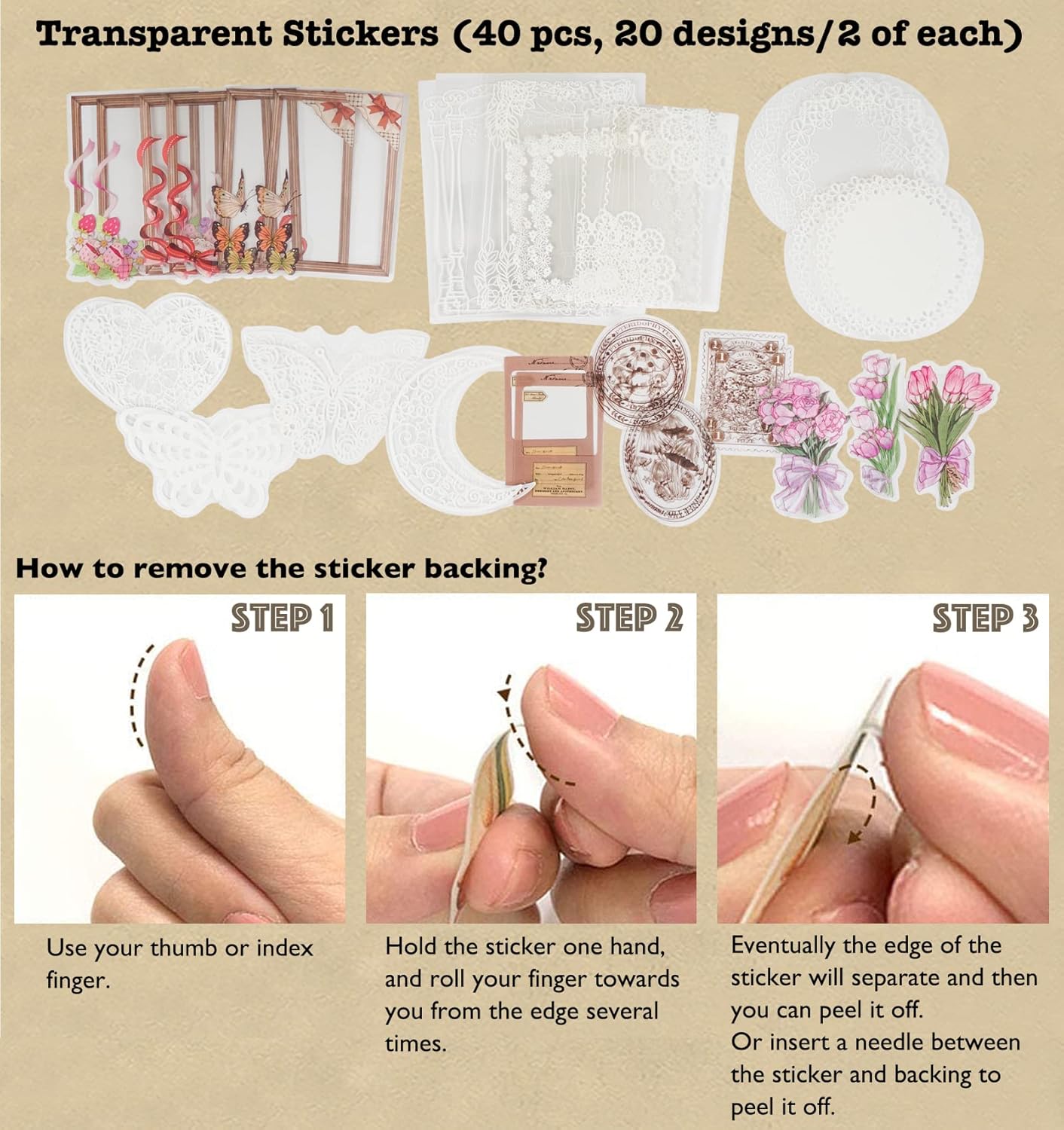 Transparent Stickers (40 pcs, 20 designs/2 of each)

How to remove the sticker backing?

STEP 1

Use your thumb or index finger.

STEP 2

Hold the sticker one hand, and roll your finger towards you from the edge several times.

STEP 3

Eventually the edge of the sticker will separate and then you can peel it off.
Or insert a needle between the sticker and backing to peel it off.