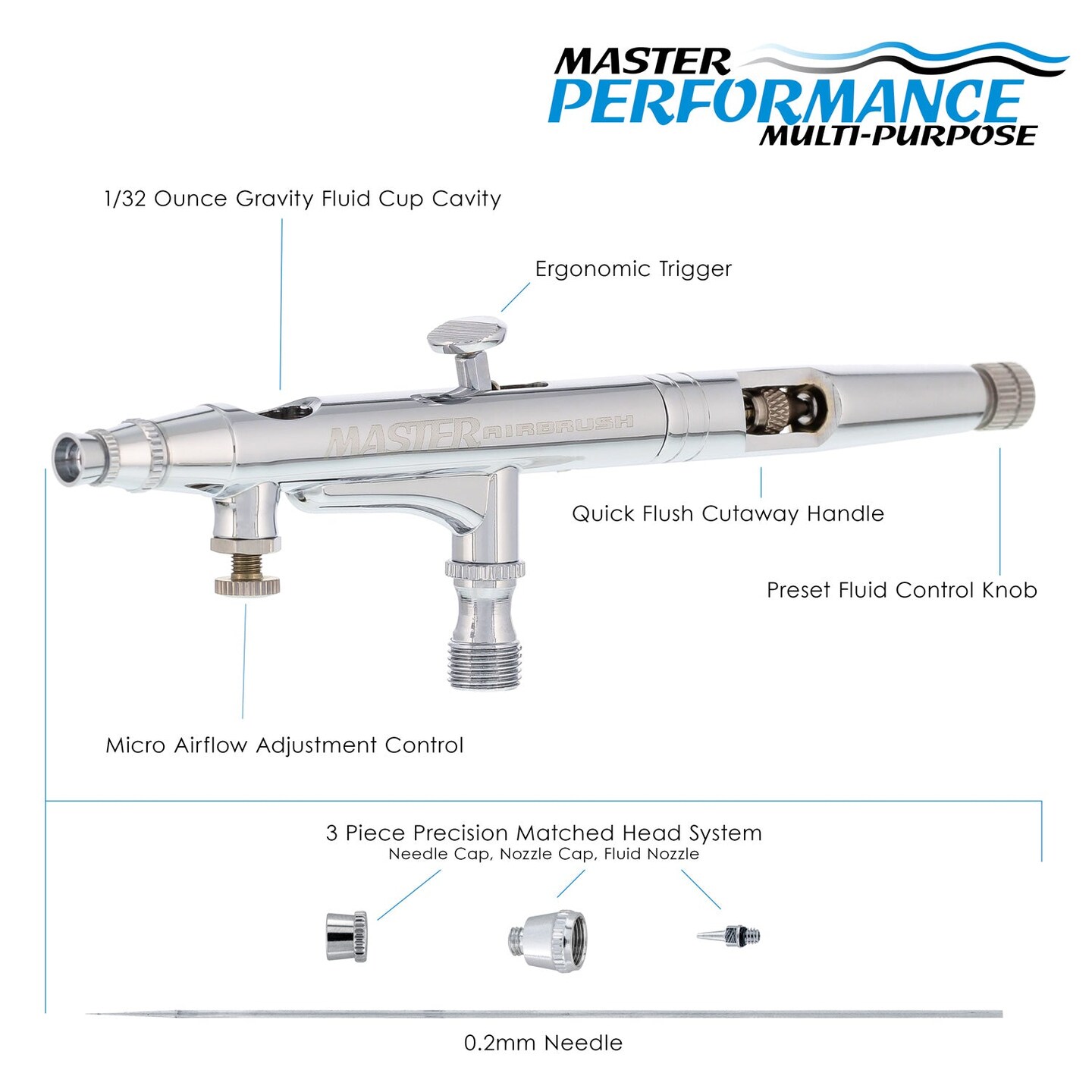 MASTER
PERFORMANCE
MULTI-PURPOSE

1/32 Ounce Gravity Fluid Cup Cavity

Ergonomic Trigger

MASTER AIRBRUSH

Quick Flush Cutaway Handle

Preset Fluid Control Knob

Micro Airflow Adjustment Control

3 Piece Precision Matched Head System
Needle Cap, Nozzle Cap, Fluid Nozzle

0.2mm Needle