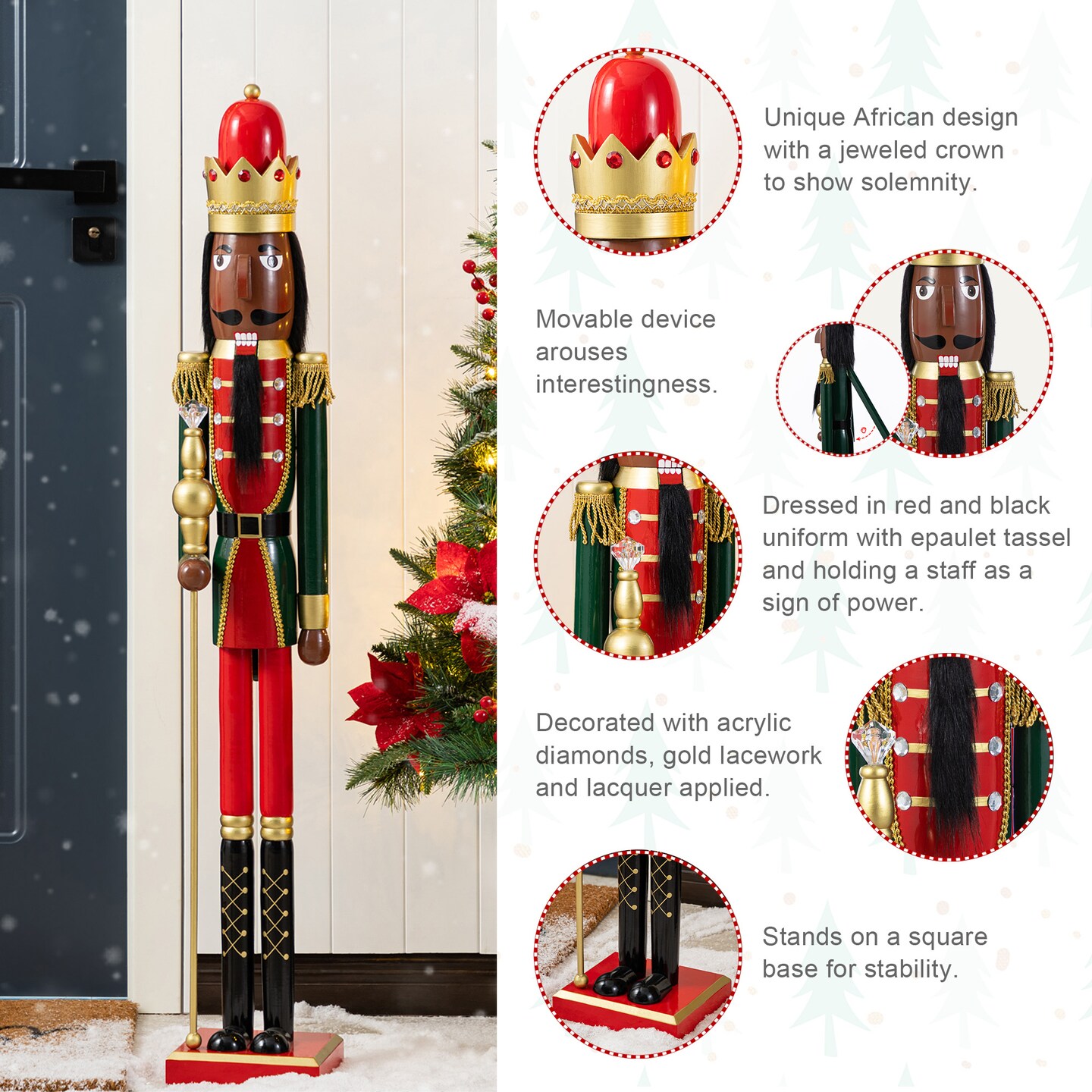 Unique African design with a jeweled crown to show solemnity.

Movable device arouses interestingness.

Dressed in red and black uniform with epaulet tassel and holding a staff as a sign of power.

Decorated with acrylic diamonds, gold lacework and lacquer applied.

Stands on a square base for stability.