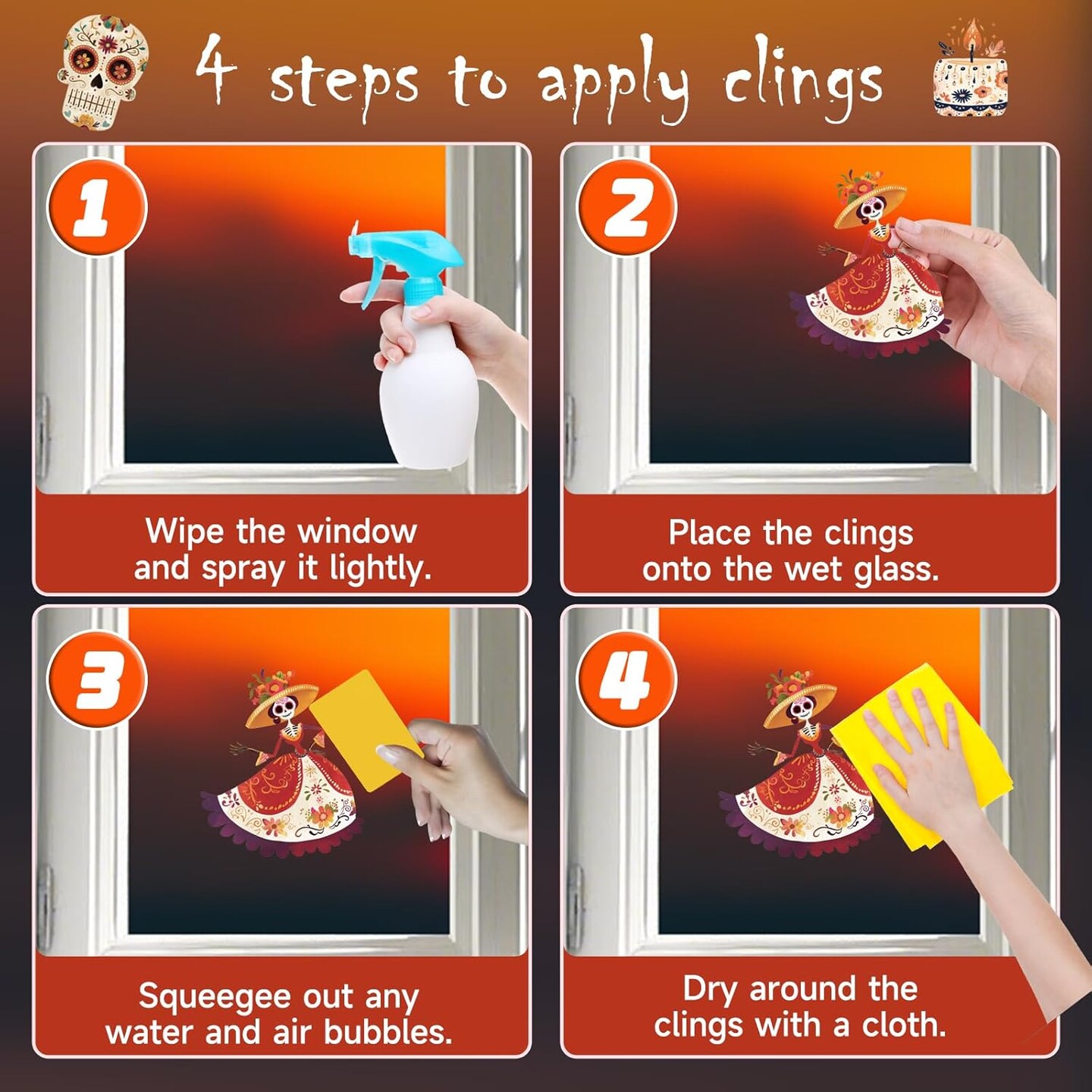 4 steps to apply clings

1

Wipe the window and spray it lightly.

2

Place the clings onto the wet glass.

3

Squeegee out any water and air bubbles.

4

Dry around the clings with a cloth.