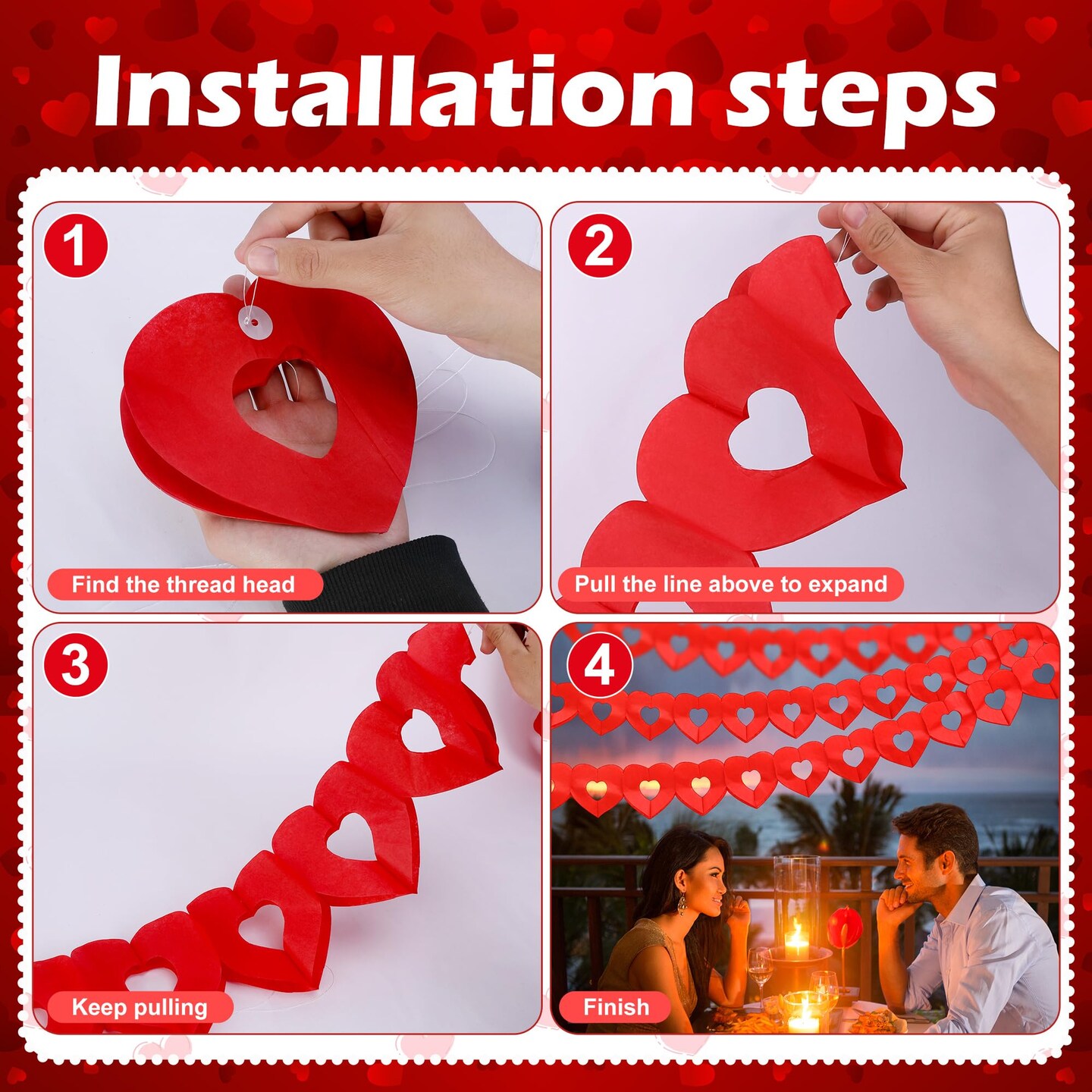 Installation steps

1
Find the thread head

2
Pull the line above to expand

3
Keep pulling

4
Finish