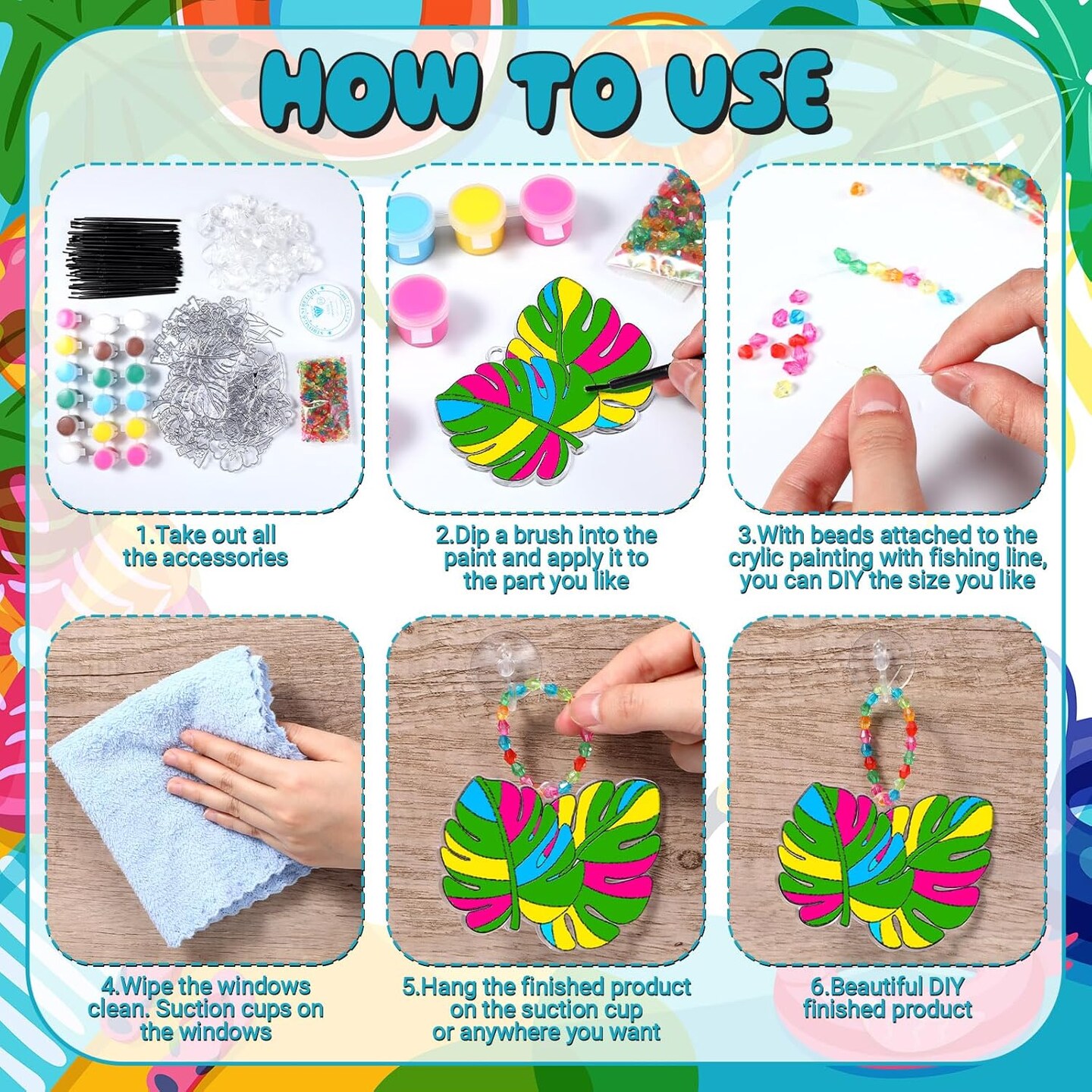 HOW TO USE

1.Take out all the accessories

2.Dip a brush into the paint and apply it to the part you like

3.With beads attached to the crylic painting with fishing line, you can DIY the size you like

4.Wipe the windows clean. Suction cups on the windows

5.Hang the finished product on the suction cup or anywhere you want

6.Beautiful DIY finished product