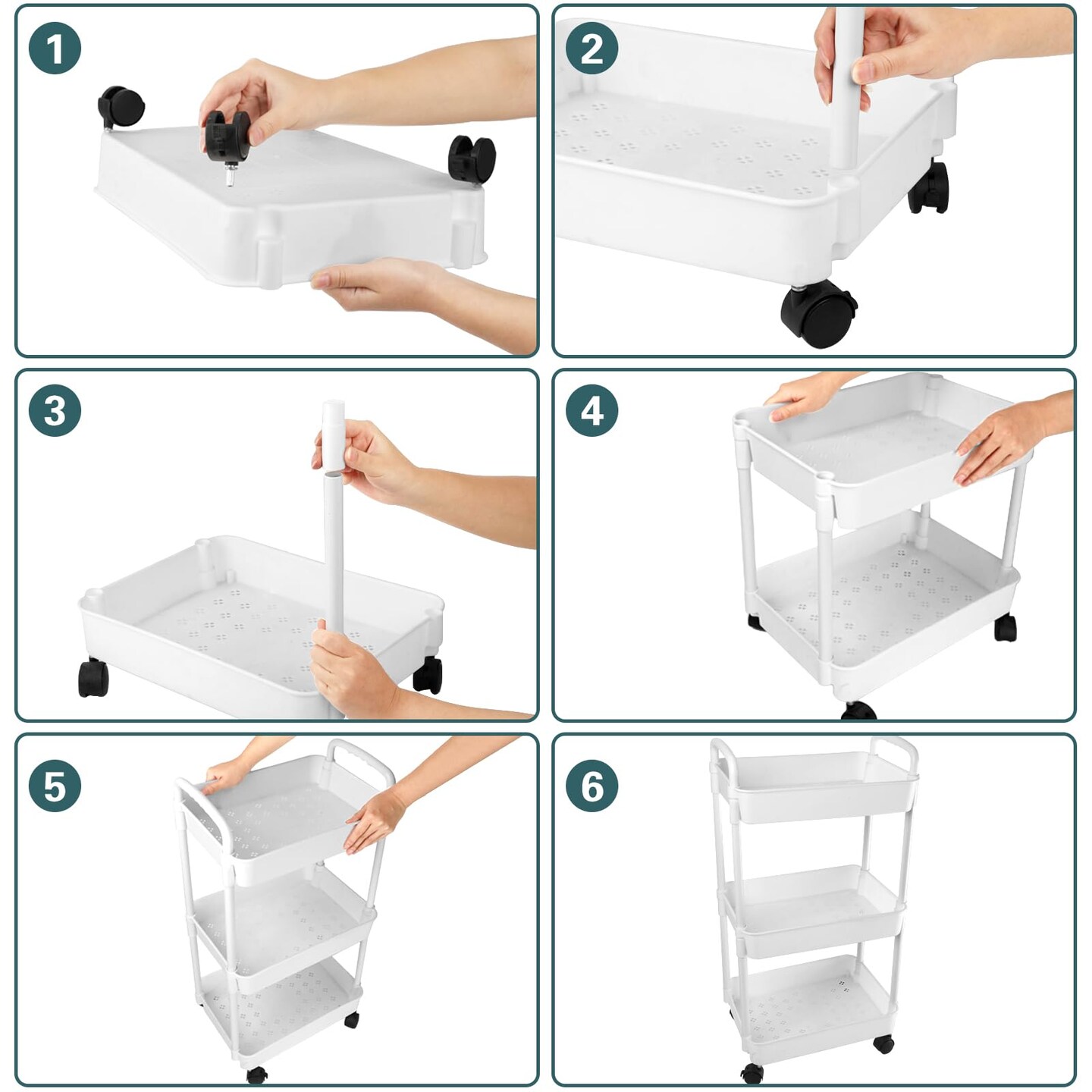 1

2

3

4

5

6