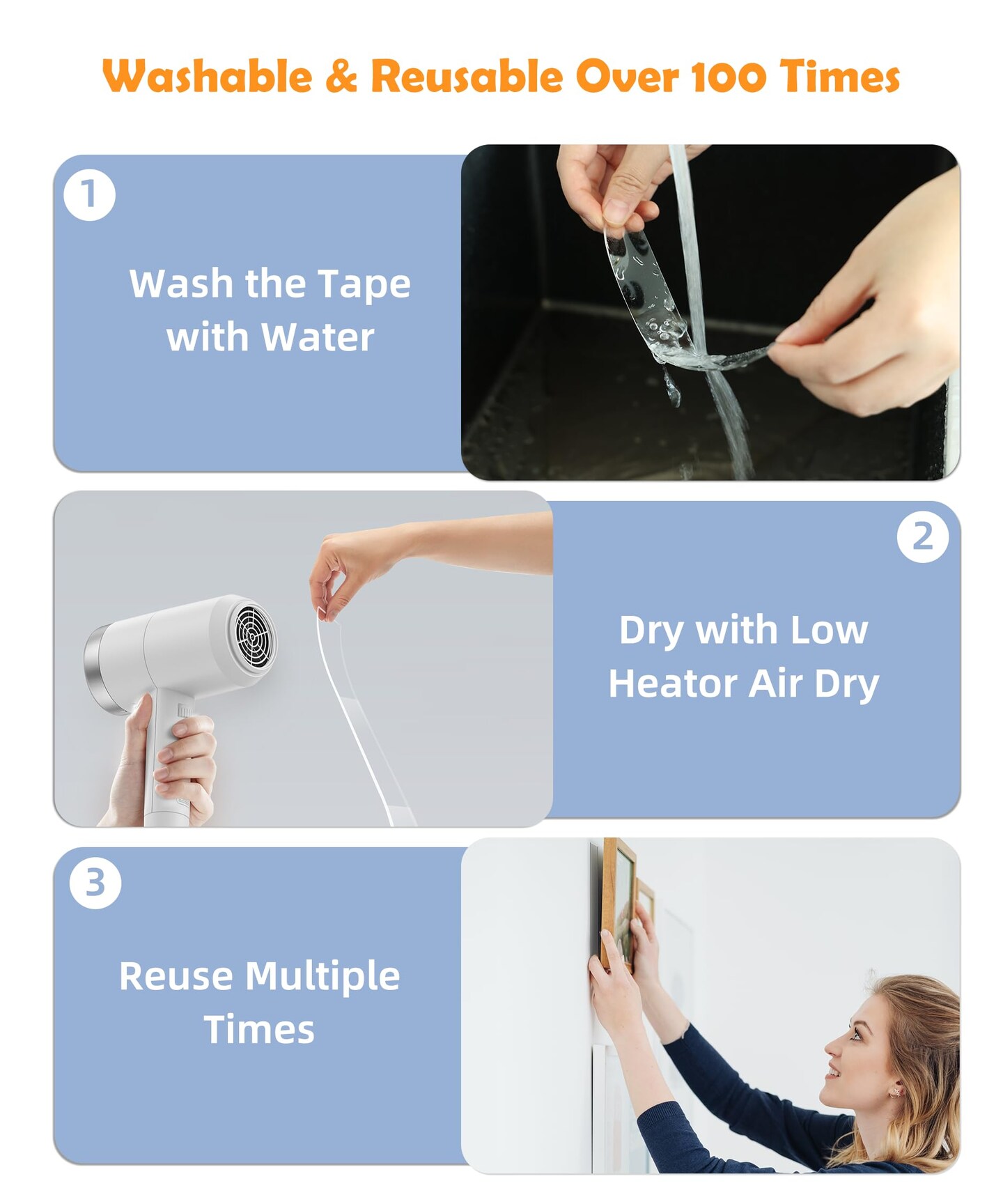 Washable & Reusable Over 100 Times

1

Wash the Tape with Water

2

Dry with Low Heator Air Dry

3

Reuse Multiple Times