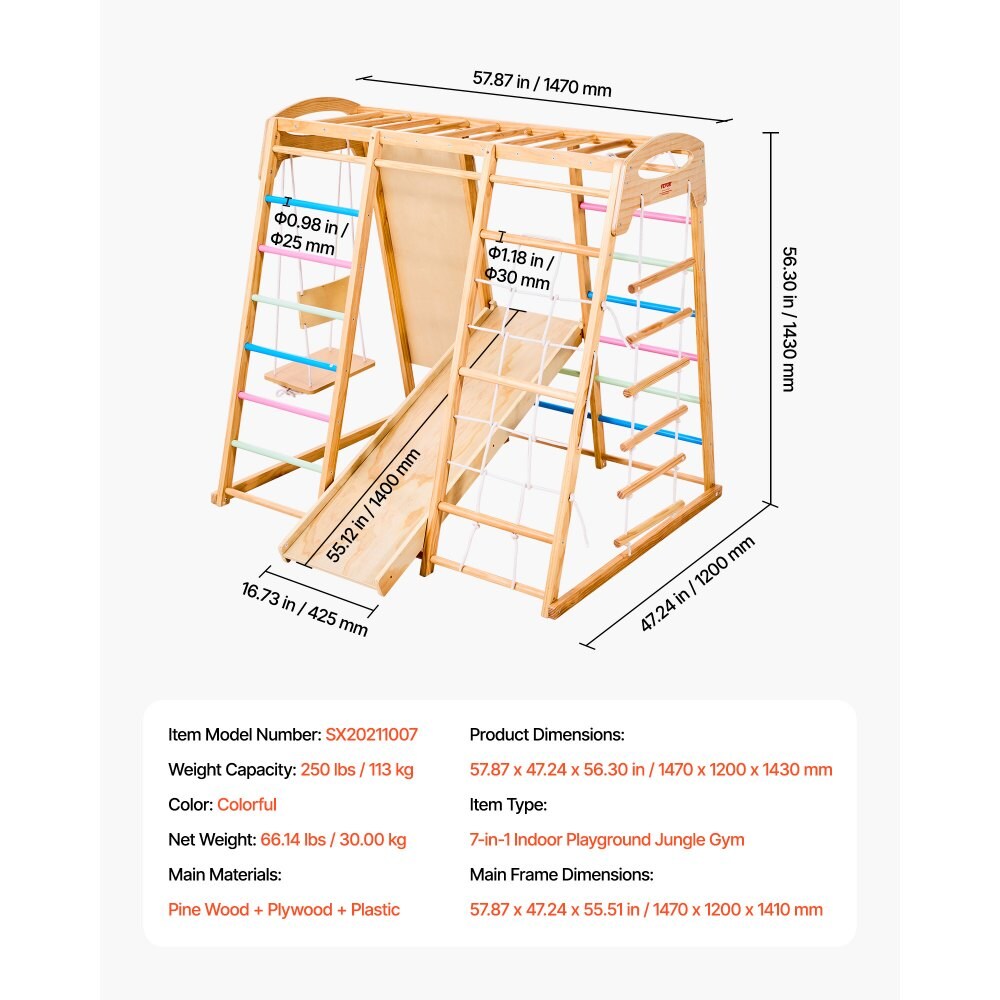 57.87 in / 1470 mm

56.30 in / 1430 mm

Φ0.98 in / Φ25 mm

Φ1.18 in / Φ30 mm

55.12 in / 1400 mm

16.73 in / 425 mm

47.24 in / 1200 mm

Item Model Number: SX20211007

Weight Capacity: 250 lbs / 113 kg

Color: Colorful

Net Weight: 66.14 lbs / 30.00 kg

Main Materials:

Pine Wood + Plywood + Plastic

Product Dimensions:

57.87 x 47.24 x 56.30 in / 1470 x 1200 x 1430 mm

Item Type:

7-in-1 Indoor Playground Jungle Gym

Main Frame Dimensions:

57.87 x 47.24 x 55.51 in / 1470 x 1200 x 1410 mm