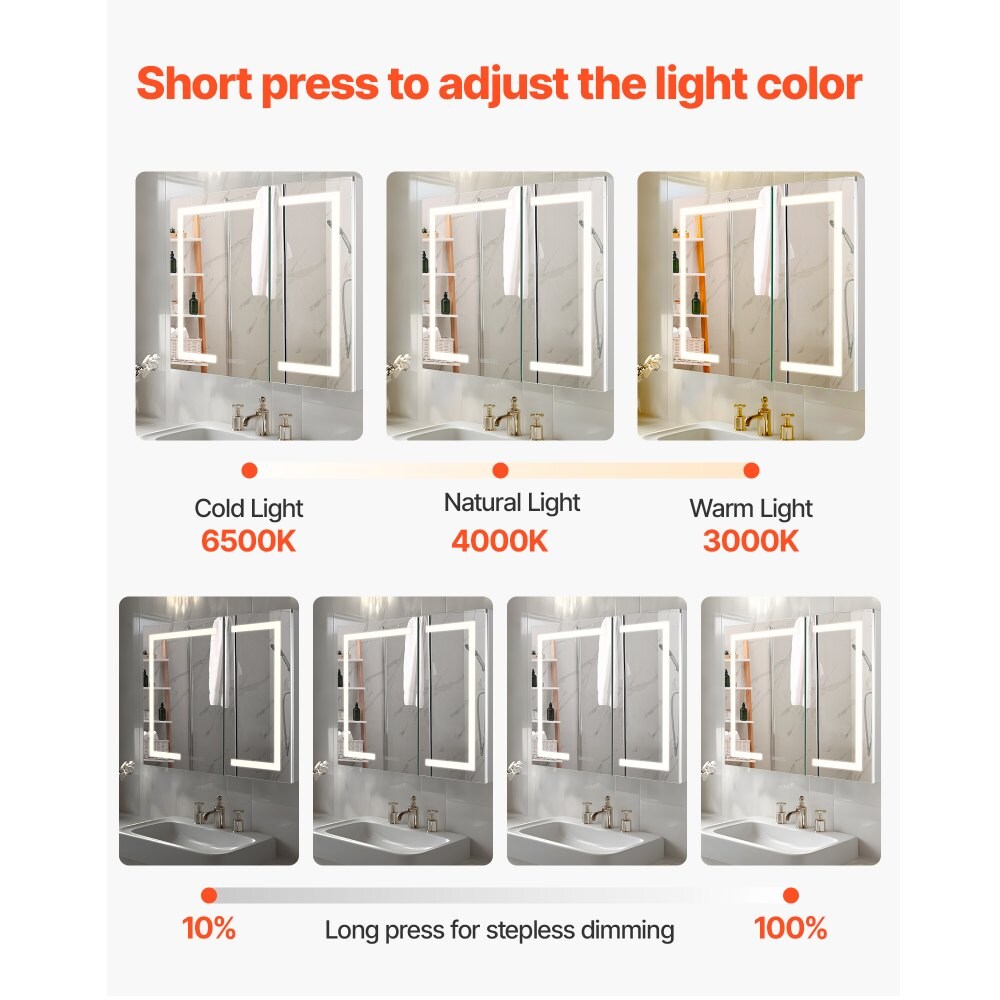 Short press to adjust the light color

Cold Light
6500K

Natural Light
4000K

Warm Light
3000K

10%

Long press for stepless dimming

100%