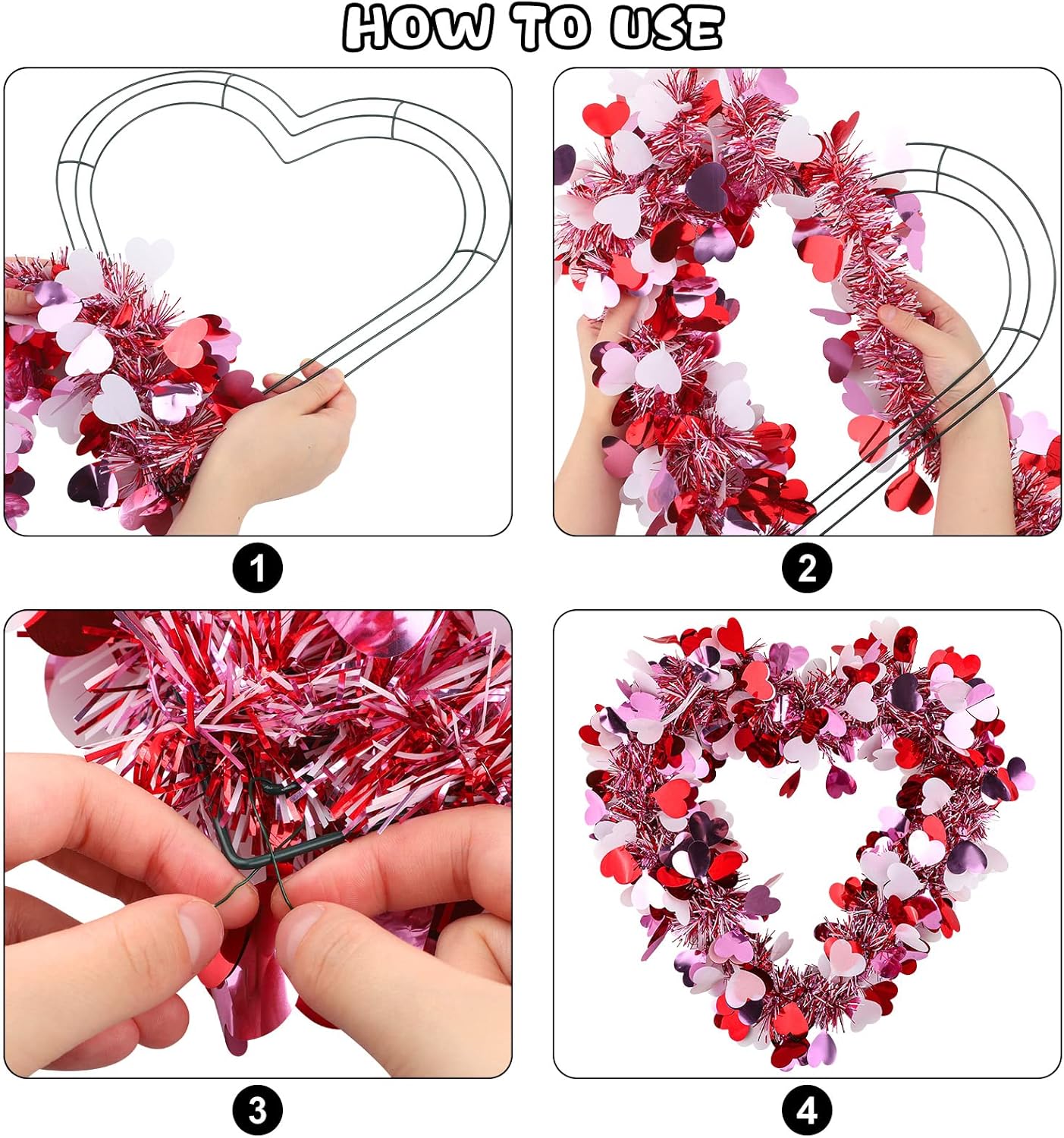 HOW TO USE

1

2

3

4