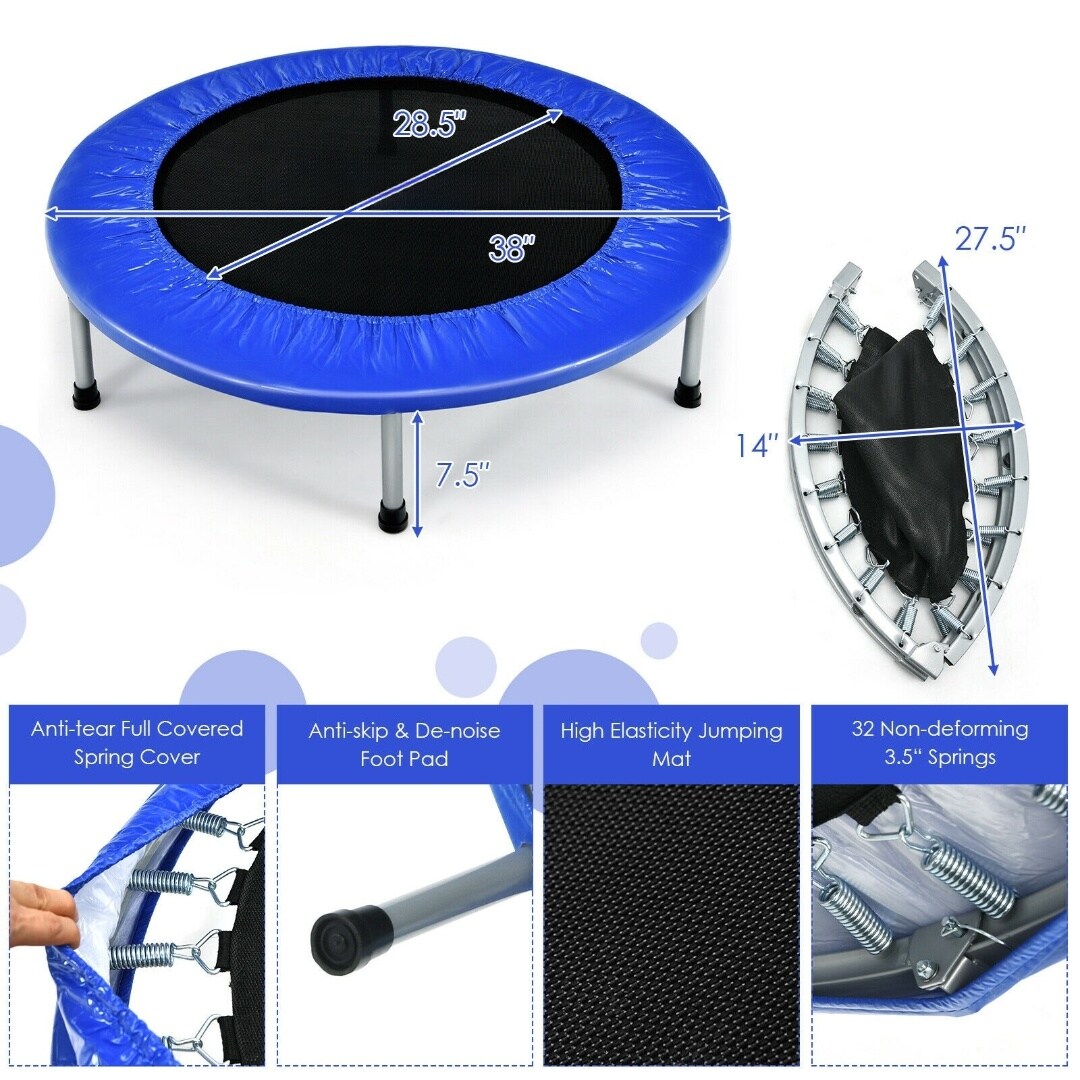 28.5"

38"

7.5"

27.5"

14"

Anti-tear Full Covered Spring Cover

Anti-skip & De-noise Foot Pad

High Elasticity Jumping Mat

32 Non-deforming 3.5" Springs