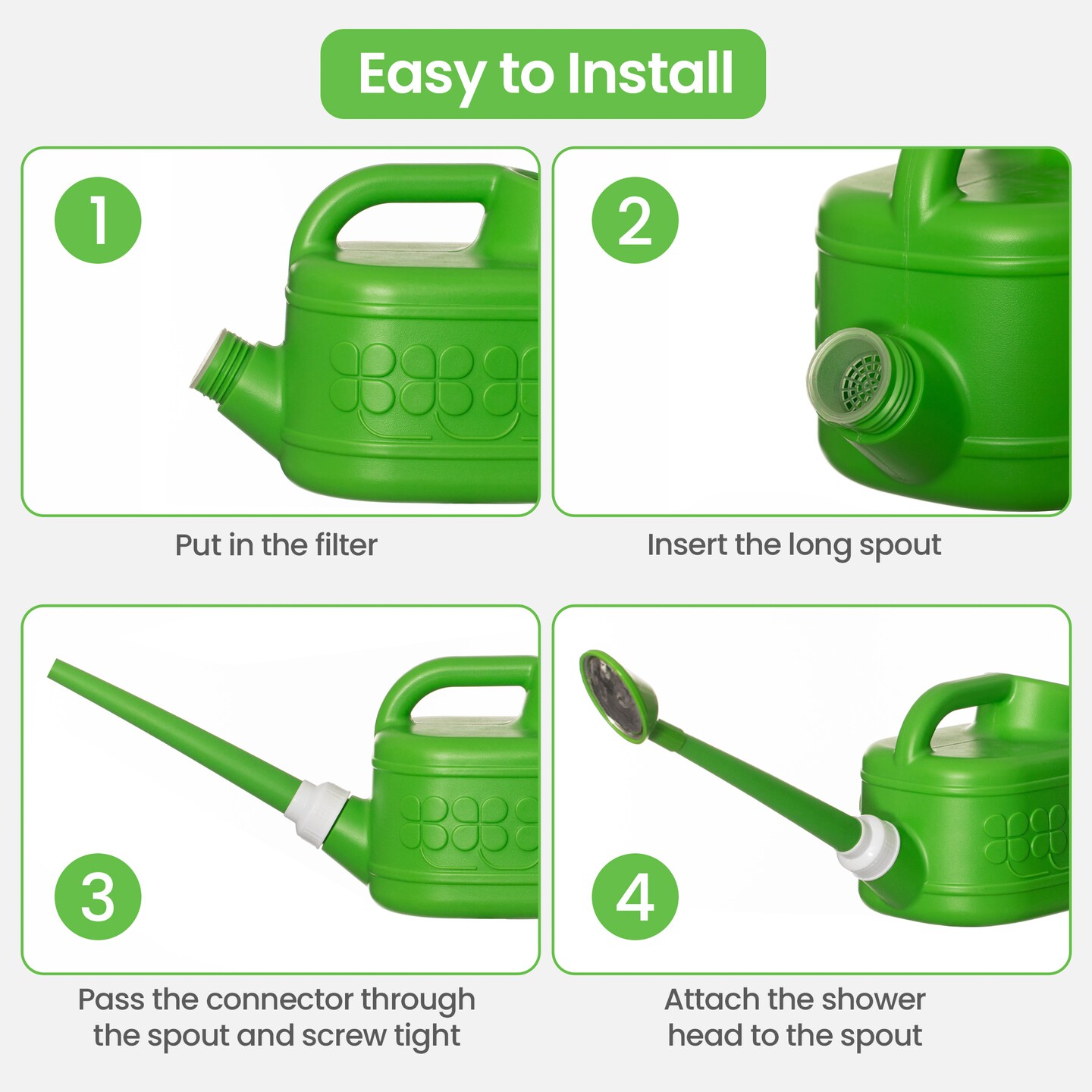 Easy to Install

1

Put in the filter

2

Insert the long spout

3

Pass the connector through the spout and screw tight

4

Attach the shower head to the spout