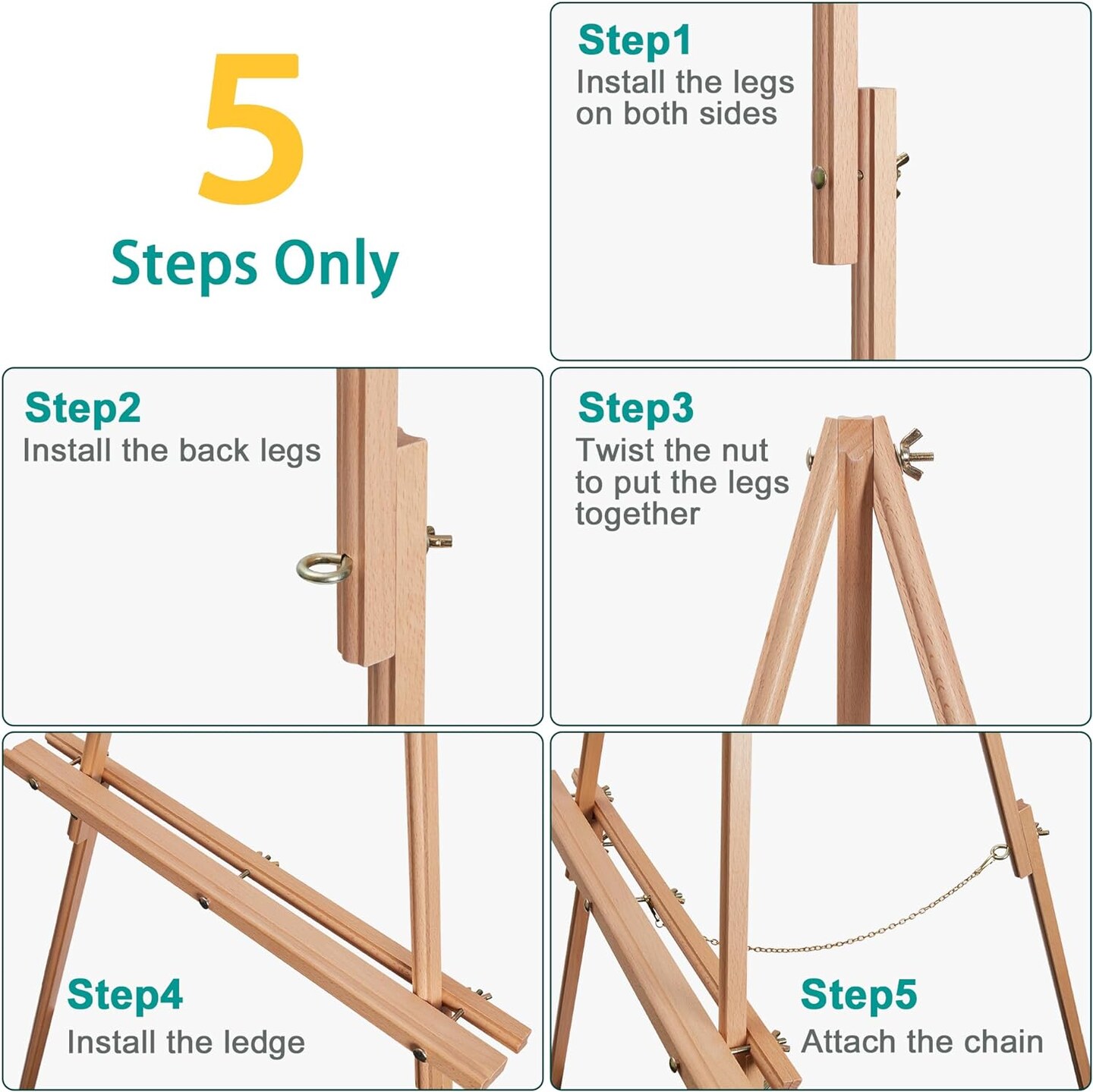 5
Steps Only

Step1
Install the legs on both sides

Step2
Install the back legs

Step3
Twist the nut to put the legs together

Step4
Install the ledge

Step5
Attach the chain