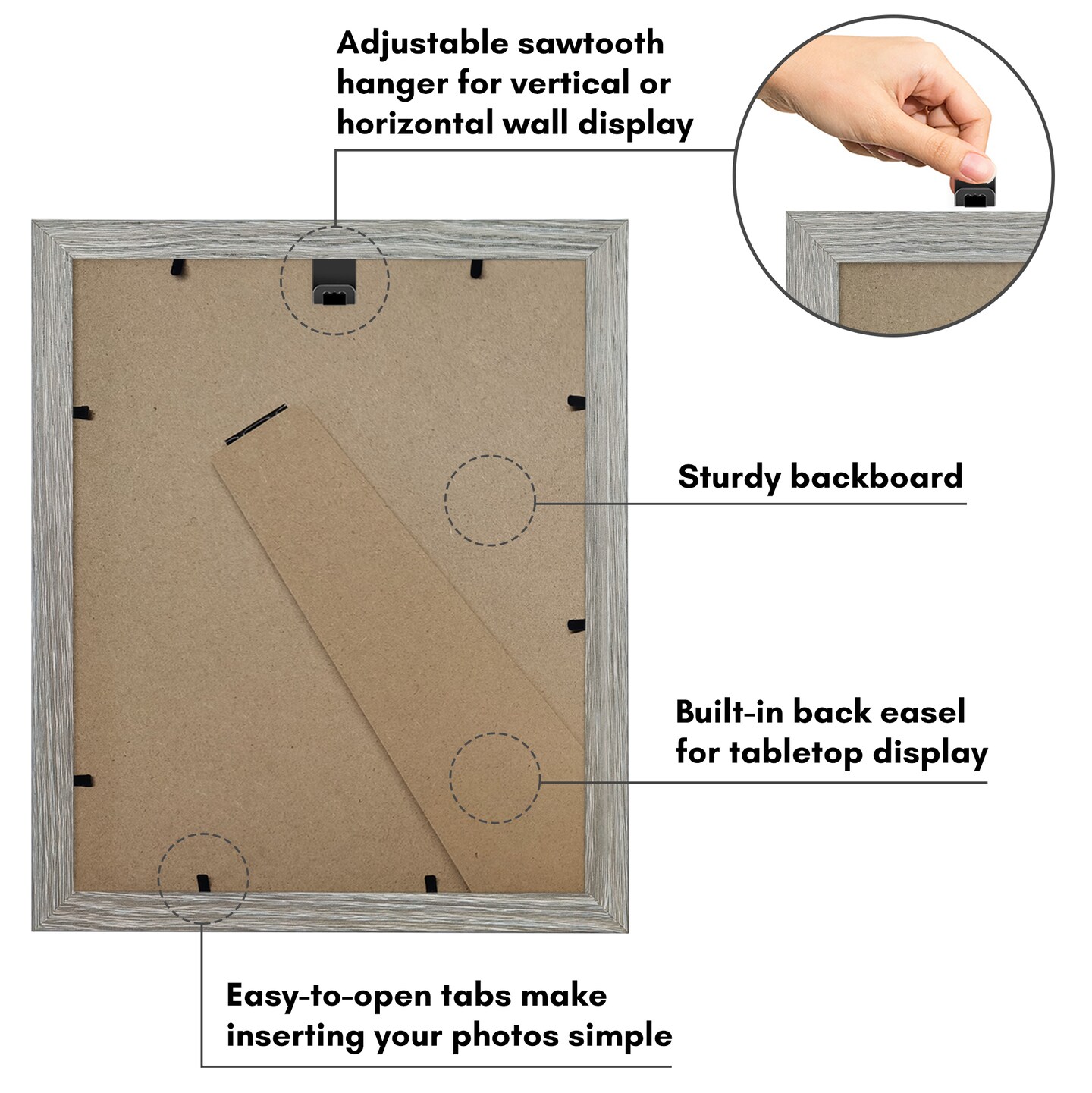 Adjustable sawtooth hanger for vertical or horizontal wall display

Sturdy backboard

Built-in back easel for tabletop display

Easy-to-open tabs make inserting your photos simple