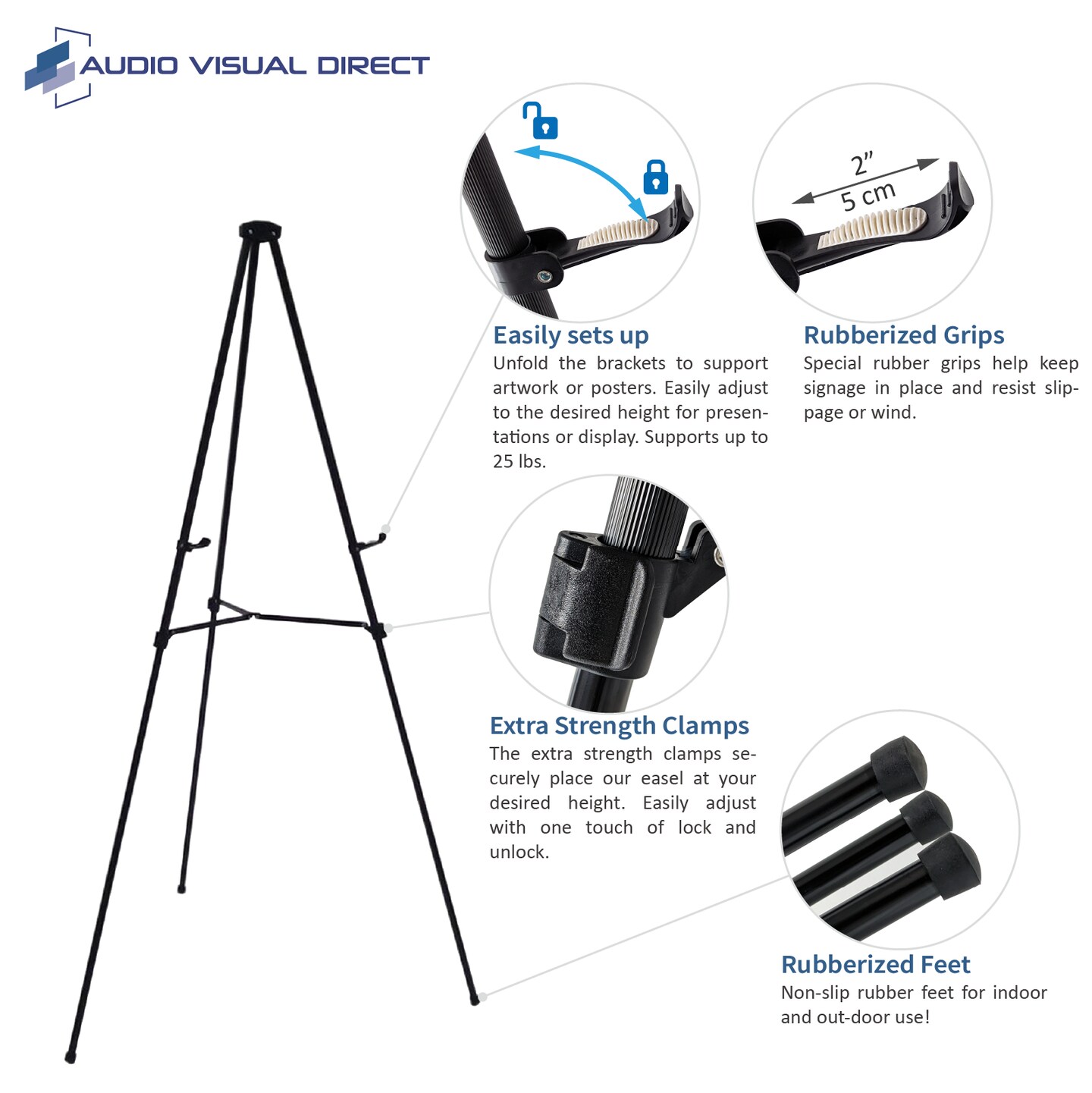 AUDIO VISUAL DIRECT

2"
5 cm

Easily sets up
Unfold the brackets to support artwork or posters. Easily adjust to the desired height for presentations or display. Supports up to 25 lbs.

Rubberized Grips
Special rubber grips help keep signage in place and resist slippage or wind.

Extra Strength Clamps
The extra strength clamps securely place our easel at your desired height. Easily adjust with one touch of lock and unlock.

Rubberized Feet
Non-slip rubber feet for indoor and out-door use!