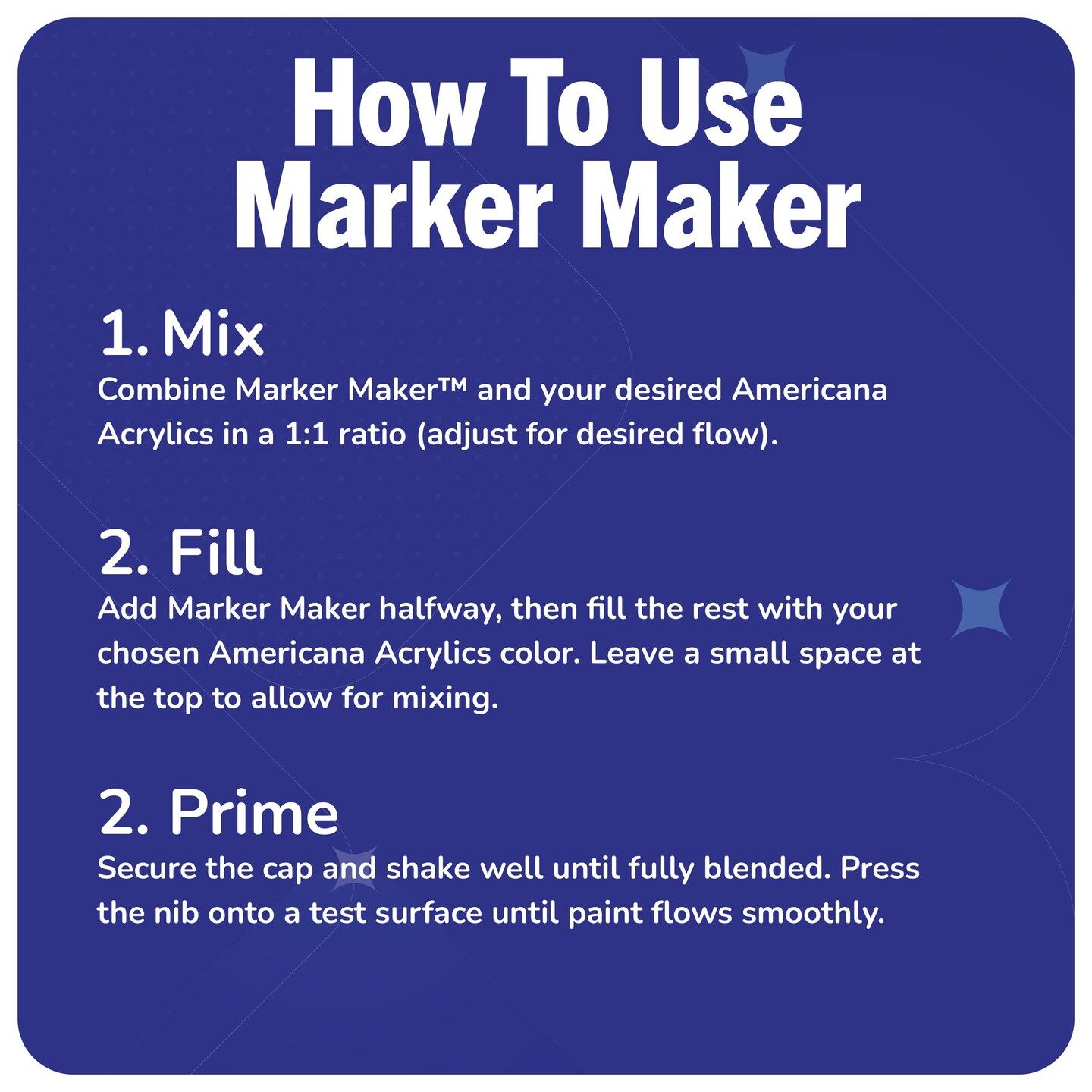 How To Use Marker Maker

1. Mix
Combine Marker Maker™ and your desired Americana Acrylics in a 1:1 ratio (adjust for desired flow).

2. Fill
Add Marker Maker halfway, then fill the rest with your chosen Americana Acrylics color. Leave a small space at the top to allow for mixing.

2. Prime
Secure the cap and shake well until fully blended. Press the nib onto a test surface until paint flows smoothly.