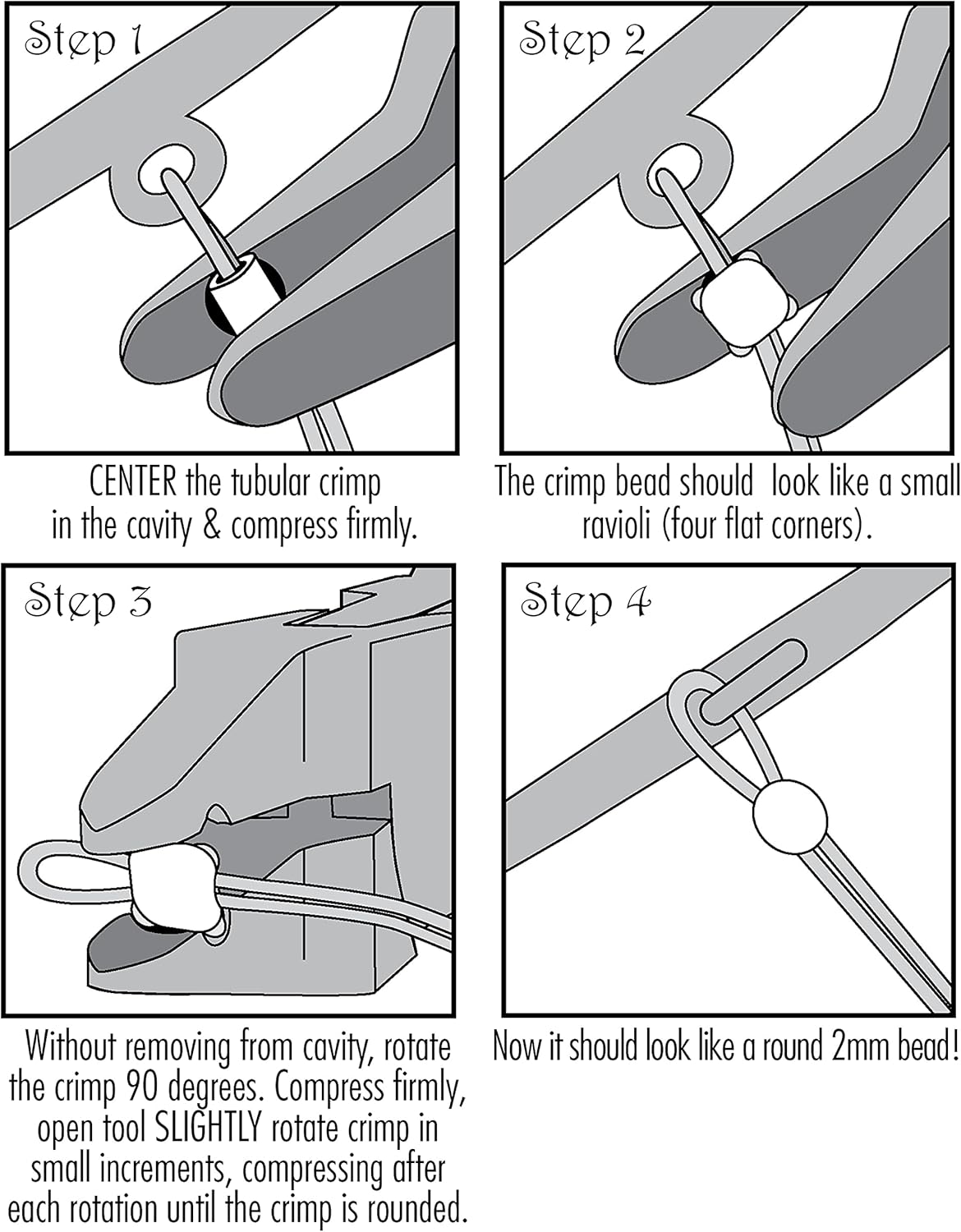 Step 1

CENTER the tubular crimp in the cavity & compress firmly.

Step 2

The crimp bead should  look like a small ravioli (four flat corners).

Step 3

Without removing from cavity, rotate the crimp 90 degrees. Compress firmly, open tool SLIGHTLY rotate crimp in small increments, compressing after each rotation until the crimp is rounded.

Step 4

Now it should look like a round 2mm bead!