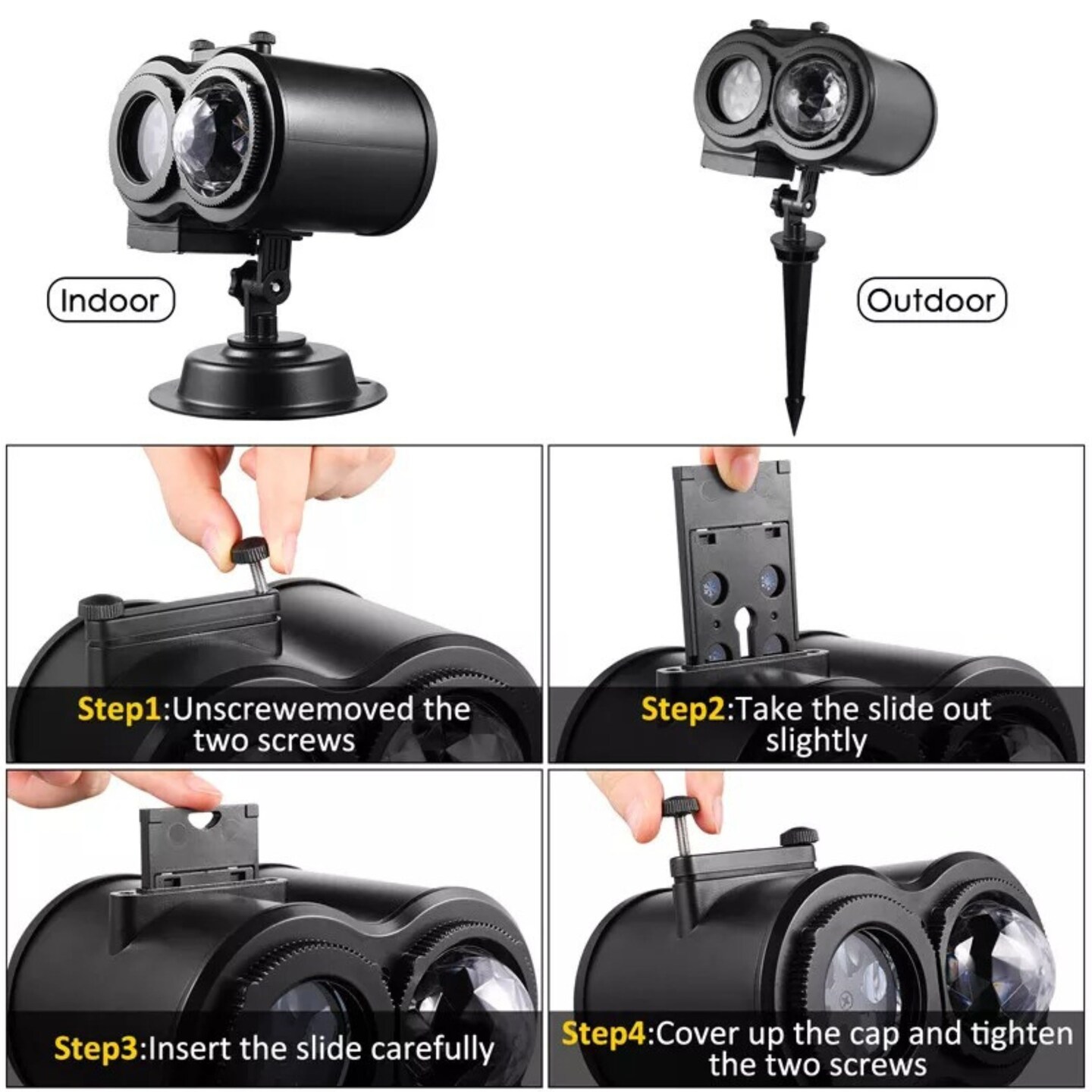 Indoor

Outdoor

Step1:Unscrewemoved the two screws

Step2:Take the slide out slightly

Step3:Insert the slide carefully

Step4:Cover up the cap and tighten the two screws